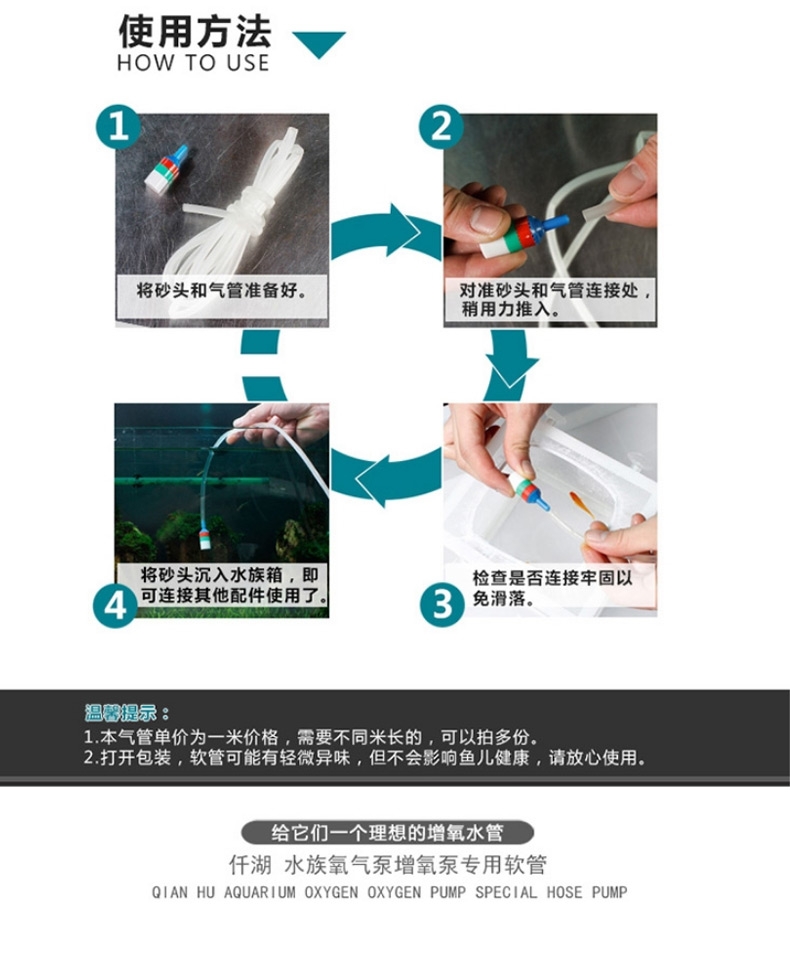 使用方法
HOW TO USE

1
将砂头和气管准备好。

2
对准砂头和气管连接处，稍用力推入。

3
检查是否连接牢固以免滑落。

4
将砂头沉入水族箱，即可连接其他配件使用了。

温馨提示：
1.本气管单价为一米价格，需要不同米长的，可以拍多份。
2.打开包装，软管可能有轻微异味，但不会影响鱼儿健康，请放心使用。

给它们一个理想的增氧水管
仟湖 水族氧气泵增氧泵专用软管
QIAN HU AQUARIUM OXYGEN OXYGEN PUMP SPECIAL HOSE PUMP