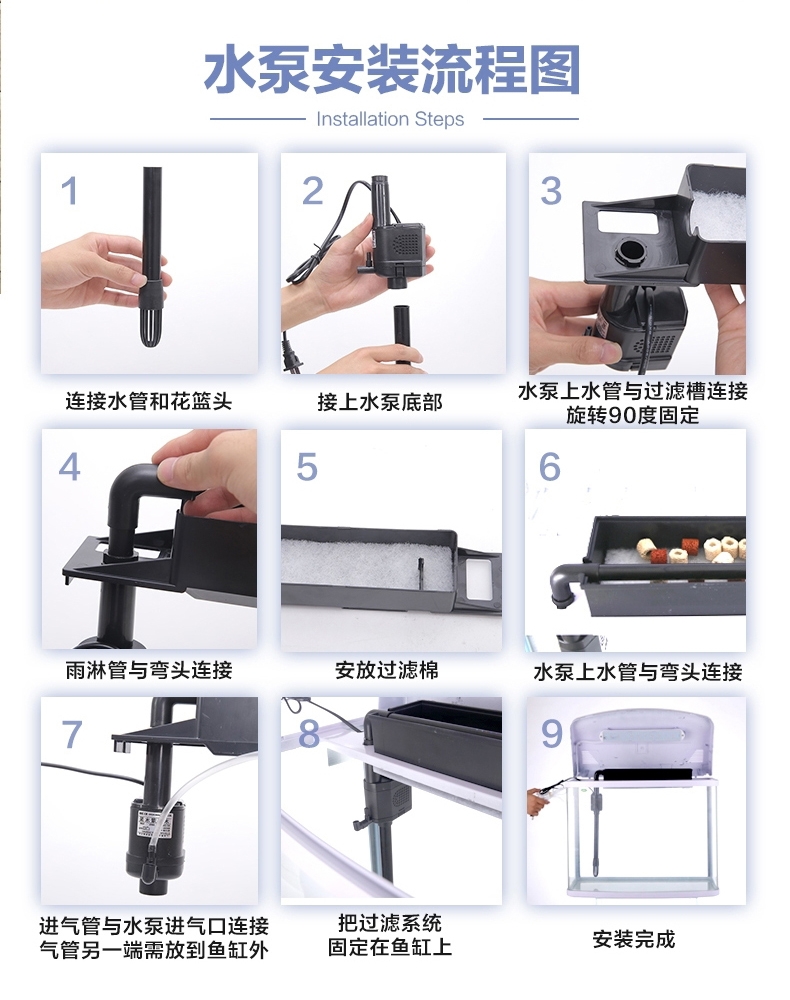 水泵安装流程图

Installation Steps

1
连接水管和花篮头

2
接上水泵底部

3
水泵上水管与过滤槽连接
旋转90度固定

4
雨淋管与弯头连接

5
安放过滤棉

6
水泵上水管与弯头连接

7
进气管与水泵进气口连接
气管另一端需放到鱼缸外

8
把过滤系统
固定在鱼缸上

9
安装完成