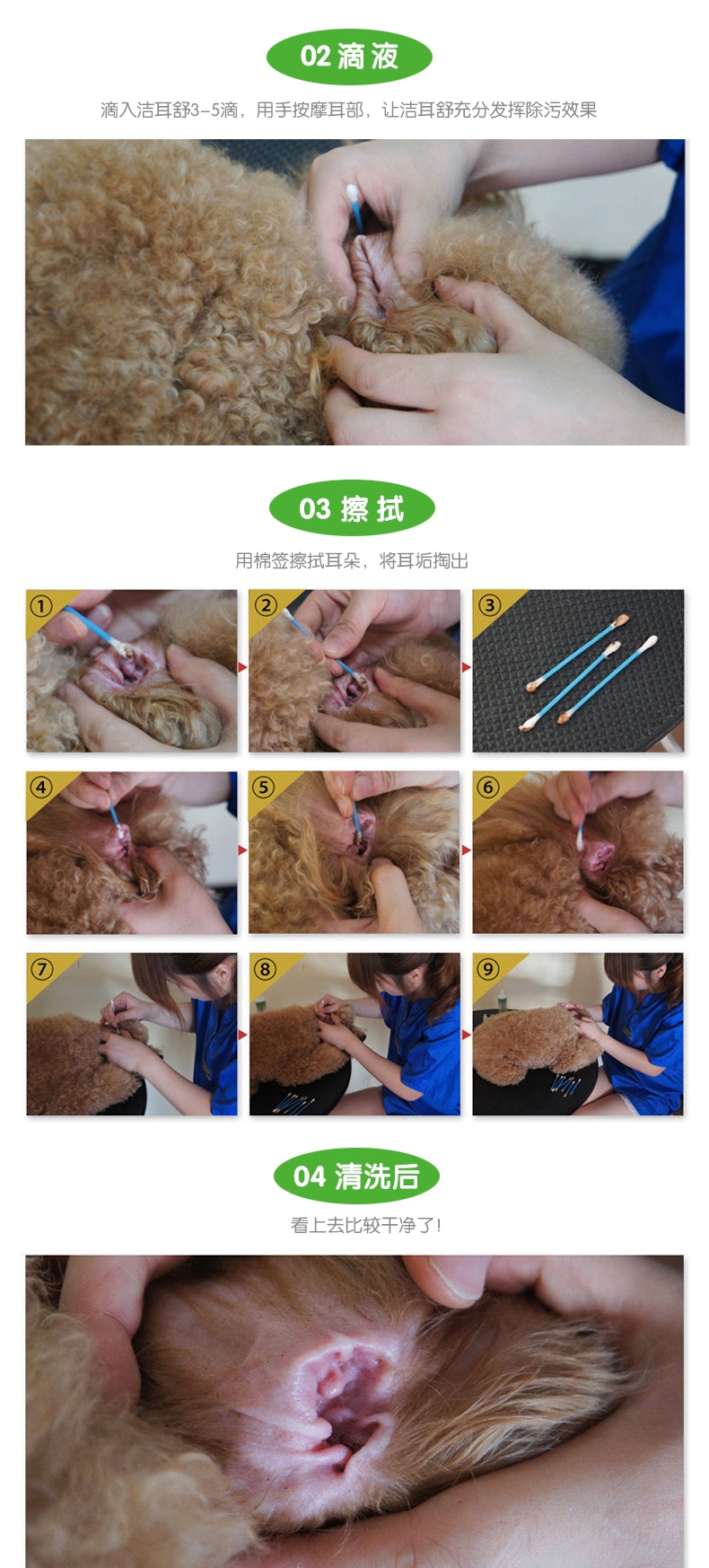 02 滴液

滴入洁耳舒3-5滴，用手按摩耳部，让洁耳舒充分发挥除污效果

03 擦拭

用棉签擦拭耳朵，将耳垢掏出

①

②

③

④

⑤

⑥

⑦

⑧

⑨

04 清洗后

看上去比较干净了！