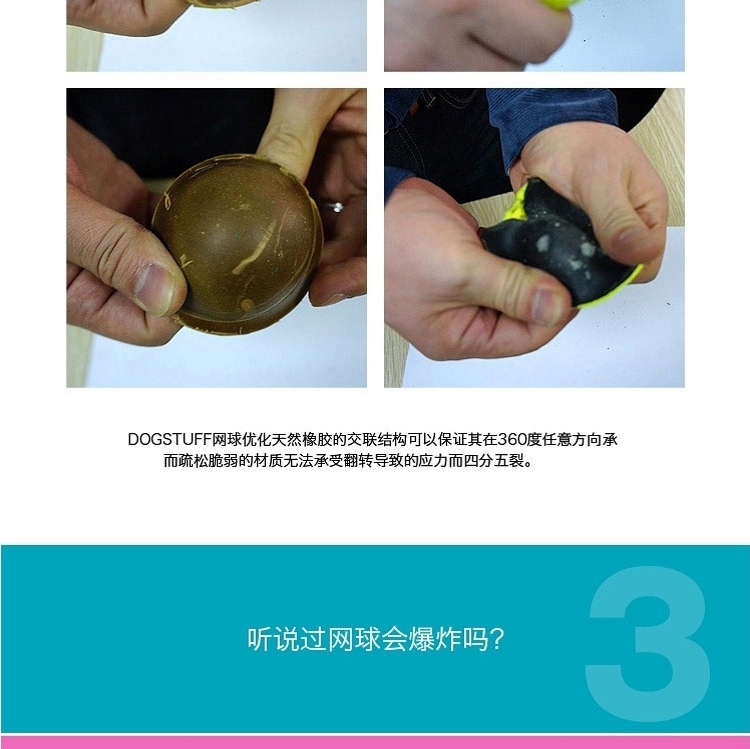 DOGSTUFF网球优化天然橡胶的交联结构可以保证其在360度任意方向承
而疏松脆弱的材质无法承受翻转导致的应力而四分五裂。

听说过网球会爆炸吗?

3