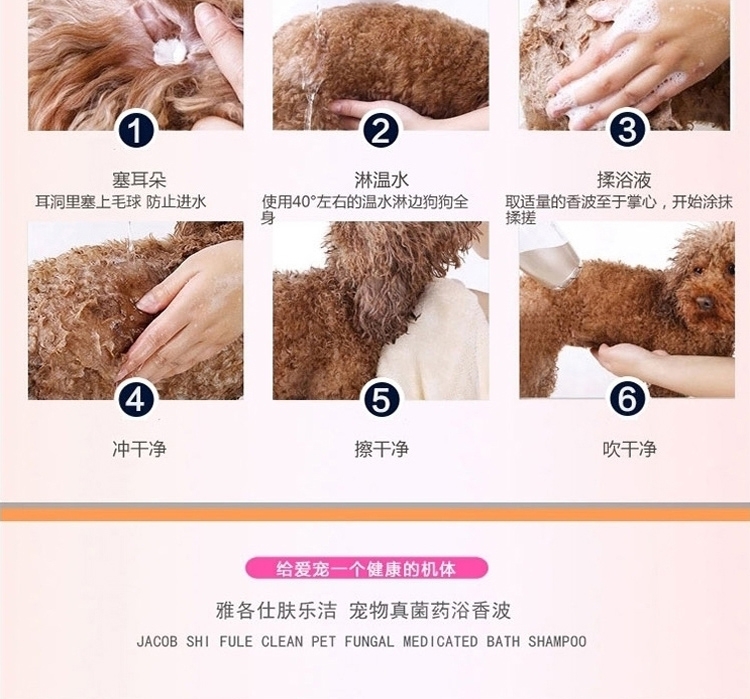 1

塞耳朵
耳洞里塞上毛球 防止进水

2

淋温水
使用40°左右的温水淋边狗狗全身

3

揉浴液
取适量的香波至于掌心，开始涂抹揉搓

4

冲干净

5

擦干净

6

吹干净

给爱宠一个健康的机体

雅各仕肤乐洁 宠物真菌药浴香波

JACOB SHI FULE CLEAN PET FUNGAL MEDICATED BATH SHAMPOO