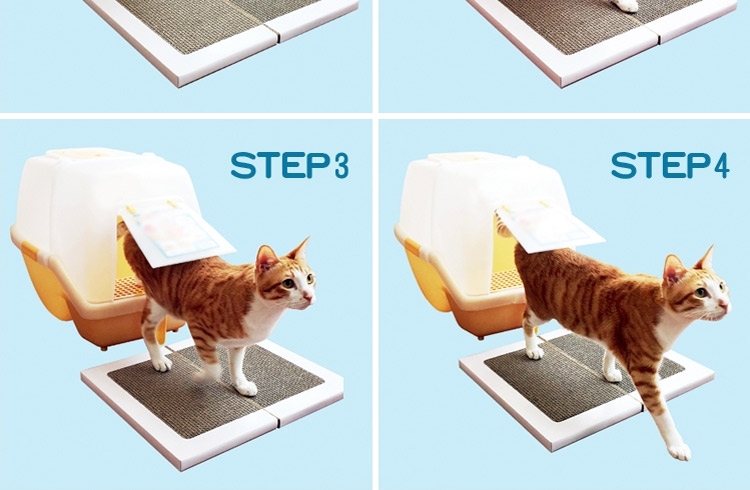 STEP3

STEP4