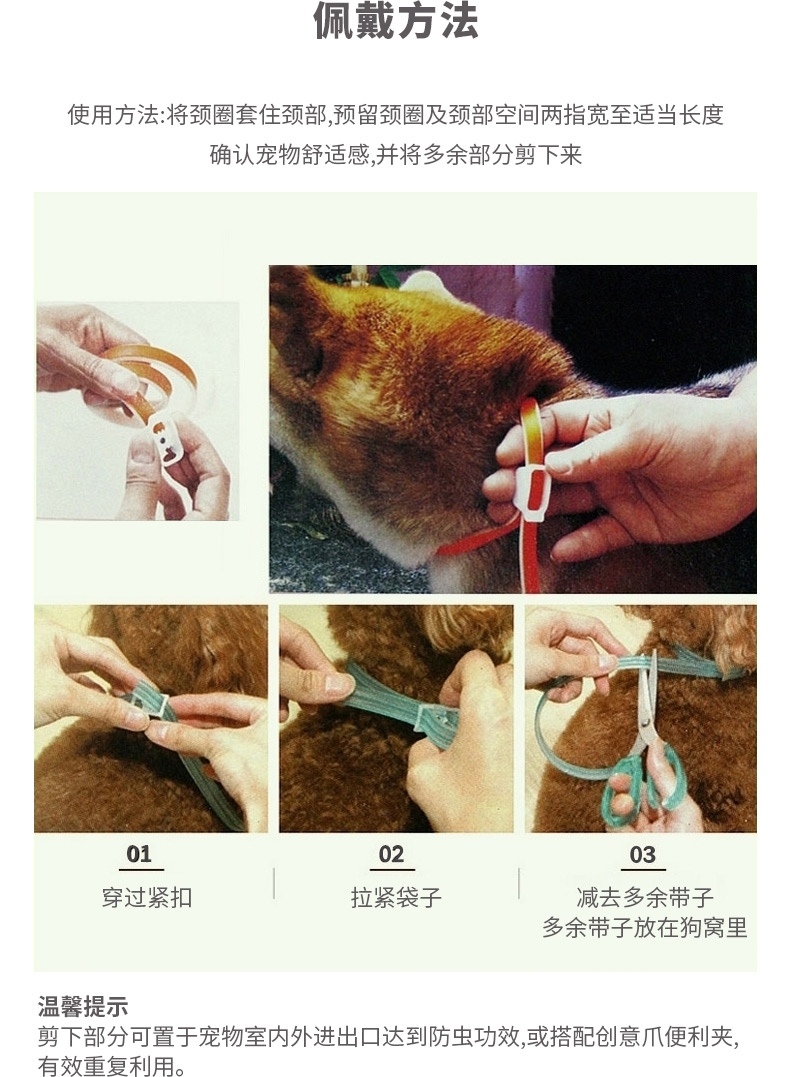 佩戴方法

使用方法:将颈圈套住颈部,预留颈圈及颈部空间两指宽至适当长度
确认宠物舒适感,并将多余部分剪下来

01
穿过紧扣

02
拉紧袋子

03
减去多余带子
多余带子放在狗窝里

温馨提示
剪下部分可置于宠物室内外进出口达到防虫功效,或搭配创意爪便利夹,有效重复利用。