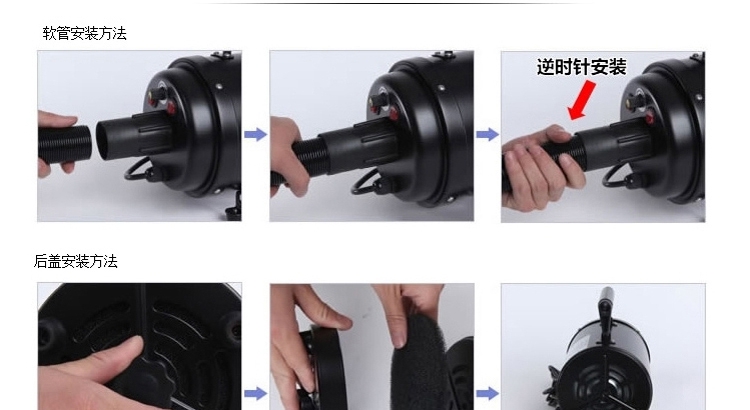 软管安装方法

逆时针安装

后盖安装方法