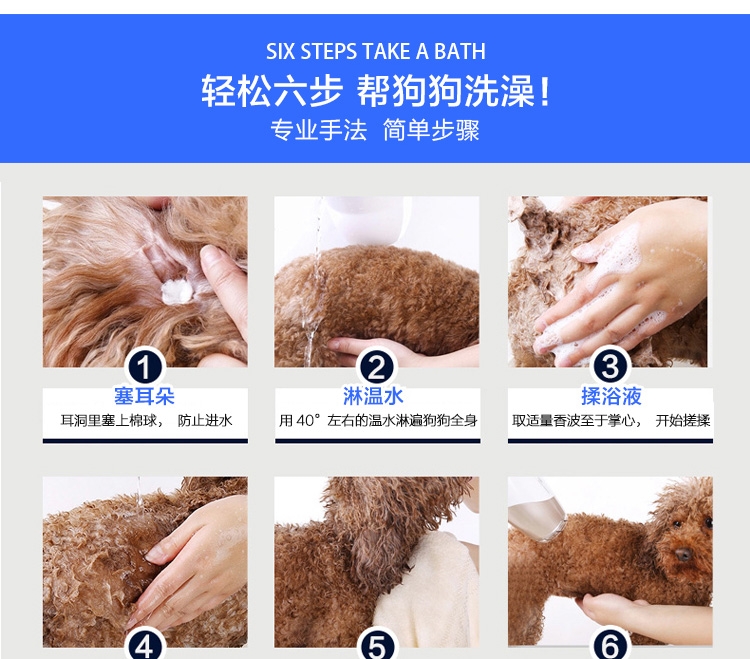 SIX STEPS TAKE A BATH

轻松六步 帮狗狗洗澡!

专业手法 简单步骤

1

塞耳朵

耳洞里塞上棉球, 防止进水

2

淋温水

用 40° 左右的温水淋遍狗狗全身

3

揉浴液

取适量香波至于掌心, 开始搓揉

4

5

6