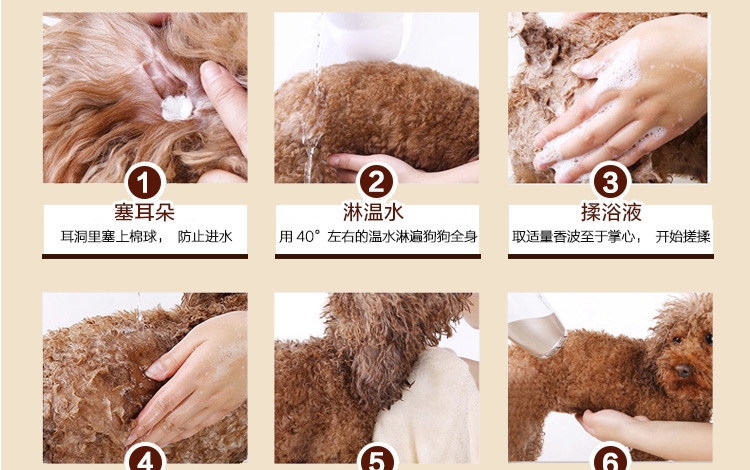 1
塞耳朵
耳洞里塞上棉球， 防止进水

2
淋温水
用 40° 左右的温水淋遍狗狗全身

3
揉浴液
取适量香波至于掌心， 开始搓揉

4

5

6