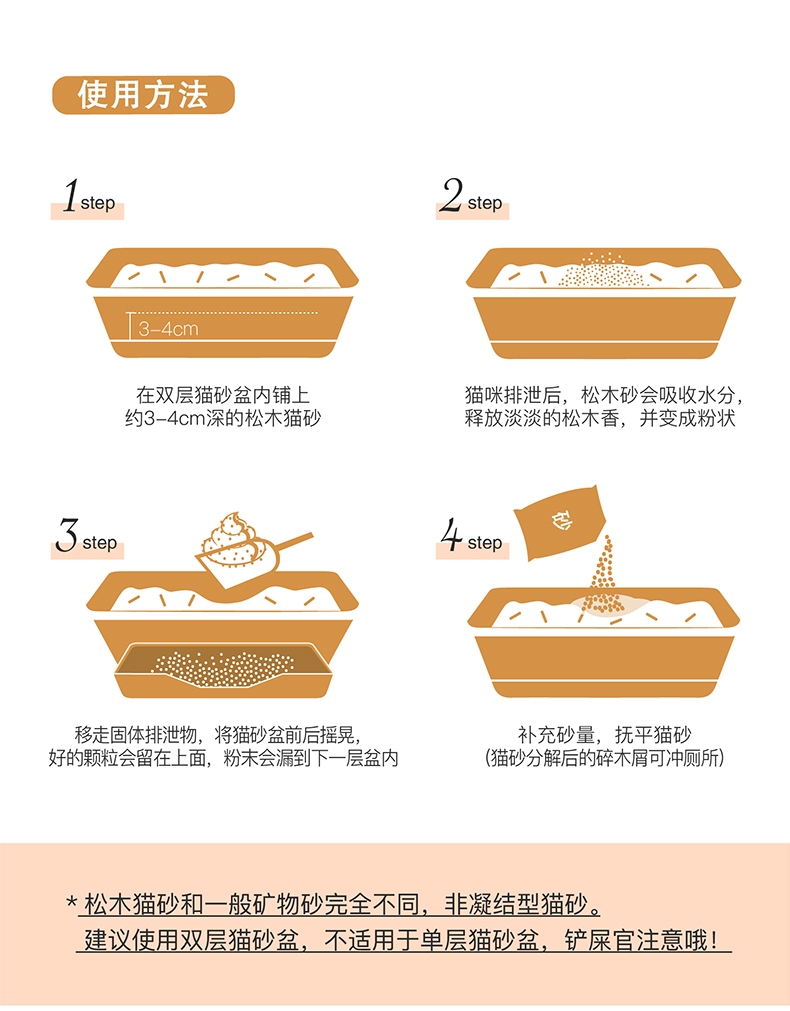 使用方法

1 step

3-4cm

在双层猫砂盆内铺上
约3-4cm深的松木猫砂

2 step

猫咪排泄后，松木砂会吸收水分，
释放淡淡的松木香，并变成粉状

3 step

移走固体排泄物，将猫砂盆前后摇晃，
好的颗粒会留在上面，粉末会漏到下一层盆内

4 step

砂

补充砂量，抚平猫砂
(猫砂分解后的碎木屑可冲厕所)

* 松木猫砂和一般矿物砂完全不同，非凝结型猫砂。
建议使用双层猫砂盆，不适用于单层猫砂盆，铲屎官注意哦！