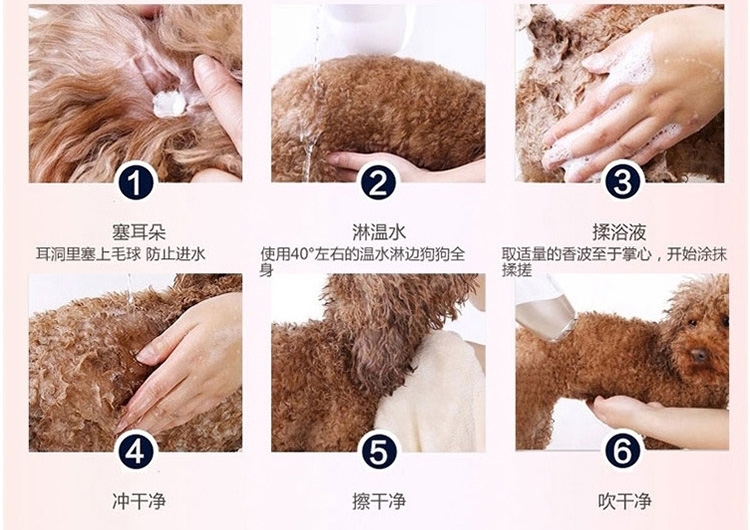 1

塞耳朵

耳洞里塞上毛球 防止进水

2

淋温水

使用40°左右的温水淋边狗狗全身

3

揉浴液

取适量的香波至于掌心，开始涂抹揉搓

4

冲干净

5

擦干净

6

吹干净