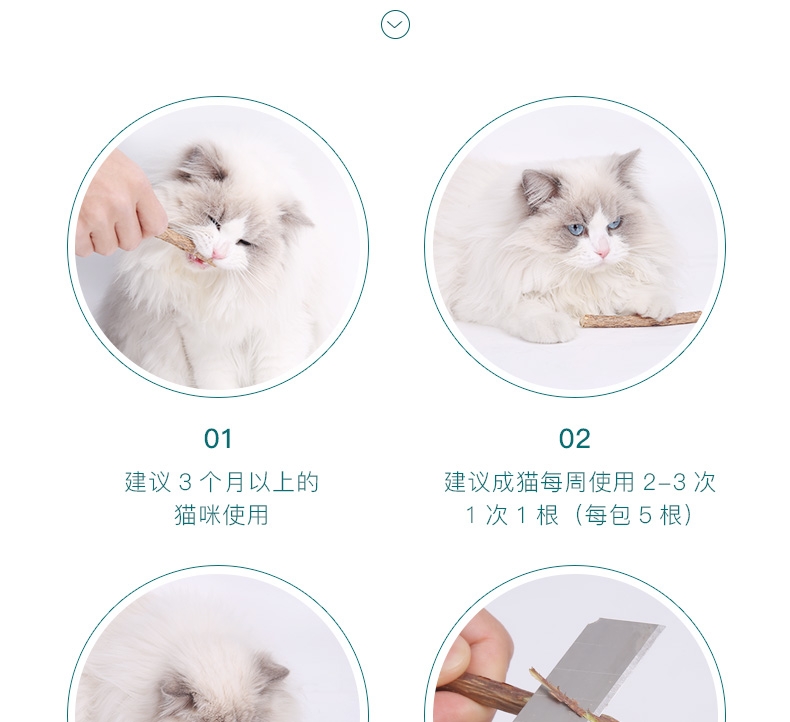 01

建议 3 个月以上的
猫咪使用

02

建议成猫每周使用 2-3 次
1 次 1 根（每包 5 根）