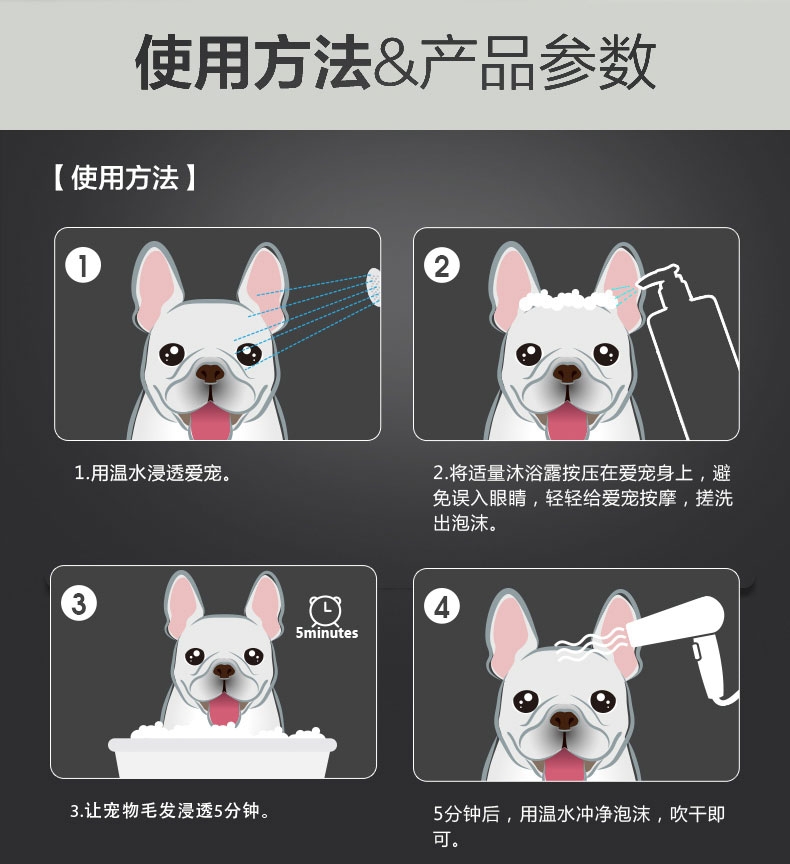 使用方法&产品参数

【使用方法】

1

1.用温水浸透爱宠。

2

2.将适量沐浴露按压在爱宠身上，避免误入眼睛，轻轻给爱宠按摩，搓洗出泡沫。

3

5minutes

3.让宠物毛发浸透5分钟。

4

5分钟后，用温水冲净泡沫，吹干即可。