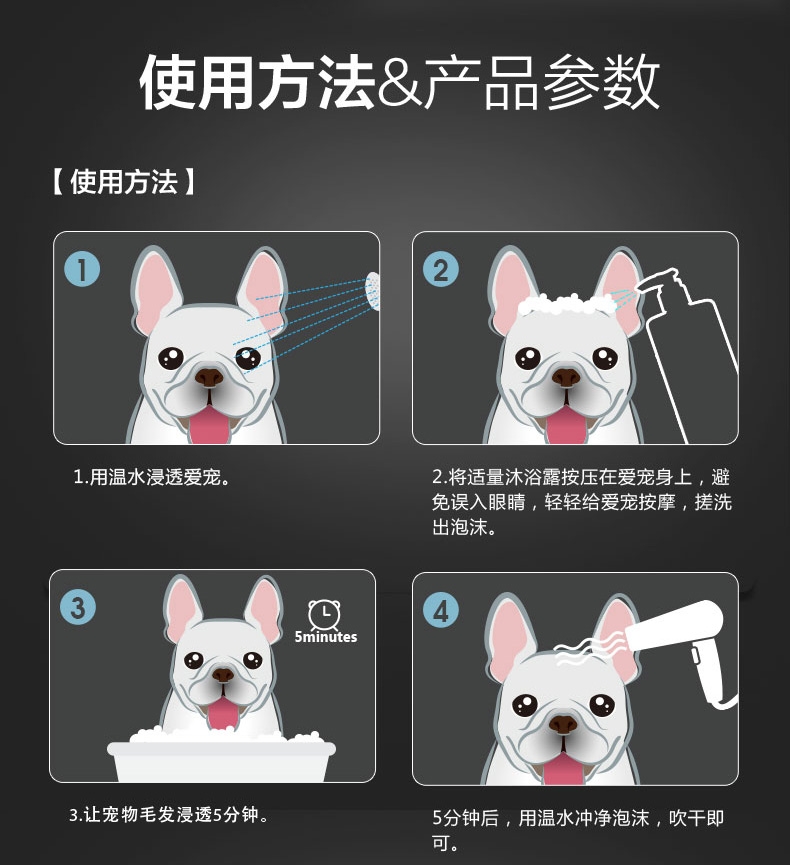 使用方法&产品参数

【使用方法】

1

1.用温水浸透爱宠。

2

2.将适量沐浴露按压在爱宠身上，避免误入眼睛，轻轻给爱宠按摩，搓洗出泡沫。

3

5minutes

3.让宠物毛发浸透5分钟。

4

5分钟后，用温水冲净泡沫，吹干即可。