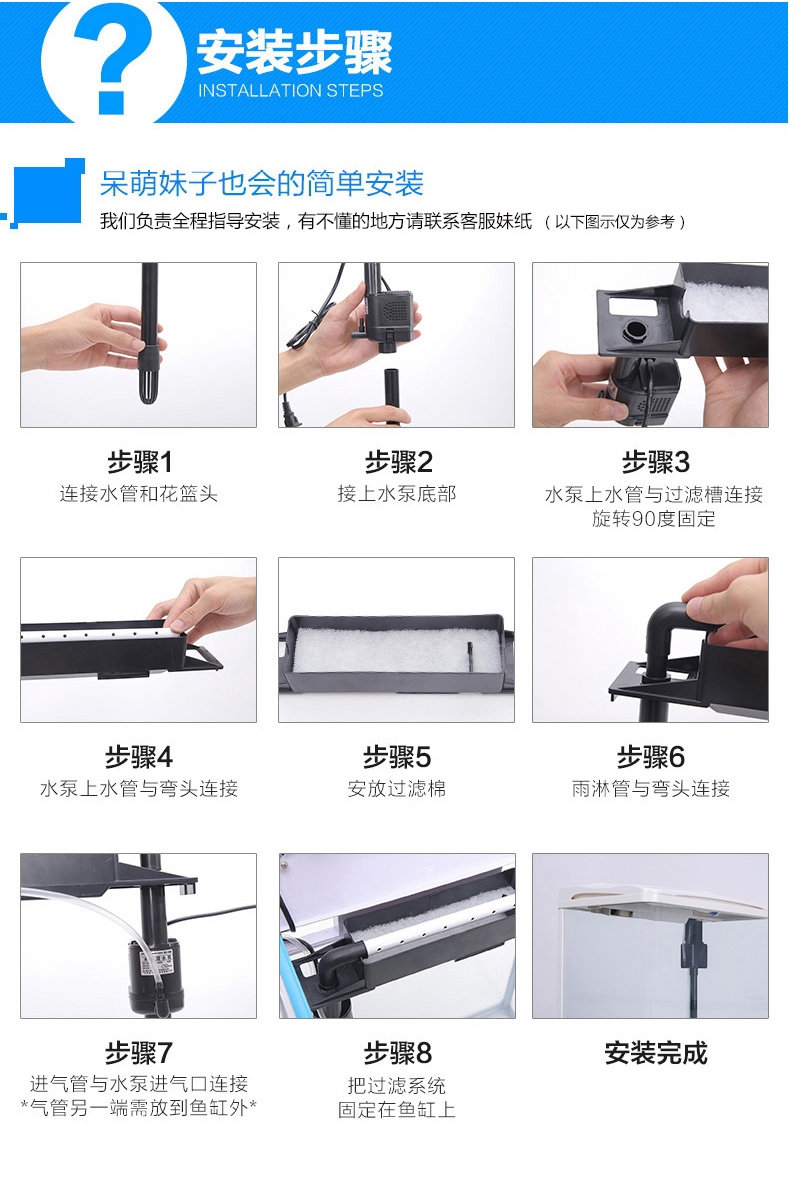 ?

安装步骤
INSTALLATION STEPS

呆萌妹子也会的简单安装
我们负责全程指导安装，有不懂的地方请联系客服妹纸 （以下图示仅为参考）

步骤1
连接水管和花篮头

步骤2
接上水泵底部

步骤3
水泵上水管与过滤槽连接
旋转90度固定

步骤4
水泵上水管与弯头连接

步骤5
安放过滤棉

步骤6
雨淋管与弯头连接

步骤7
进气管与水泵进气口连接
*气管另一端需放到鱼缸外*

步骤8
把过滤系统
固定在鱼缸上

安装完成