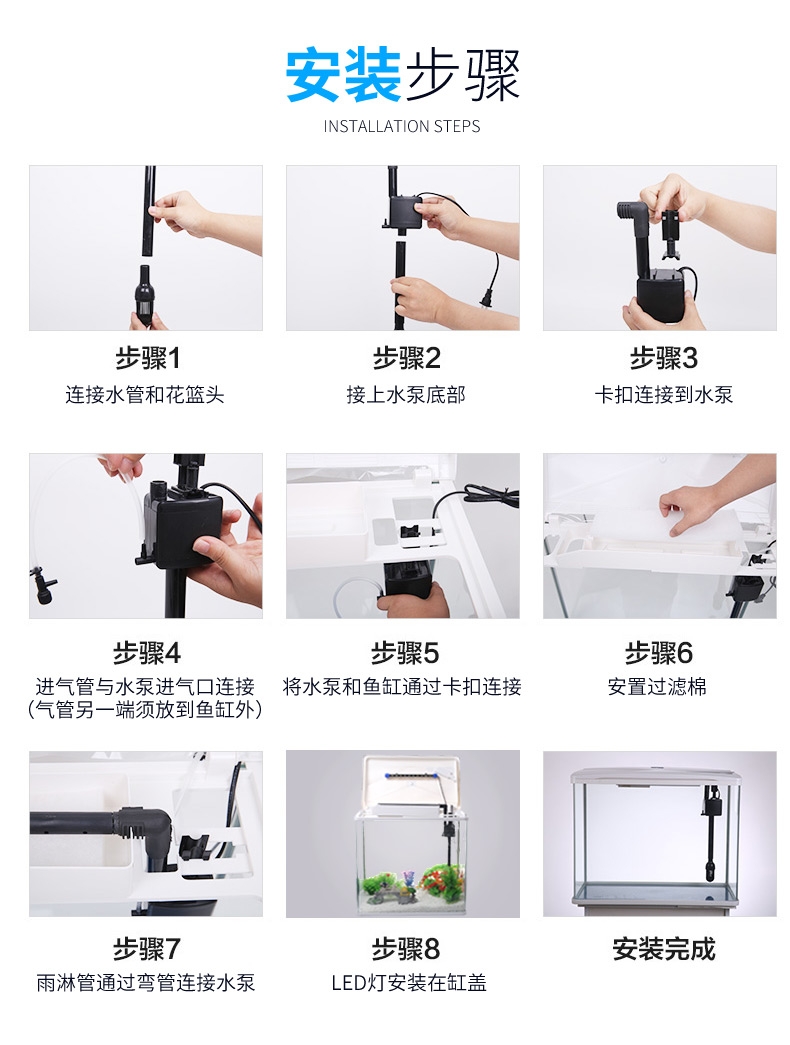 安装步骤
INSTALLATION STEPS

步骤1
连接水管和花篮头

步骤2
接上水泵底部

步骤3
卡扣连接到水泵

步骤4
进气管与水泵进气口连接
(气管另一端须放到鱼缸外)

步骤5
将水泵和鱼缸通过卡扣连接

步骤6
安置过滤棉

步骤7
雨淋管通过弯管连接水泵

步骤8
LED灯安装在缸盖

安装完成