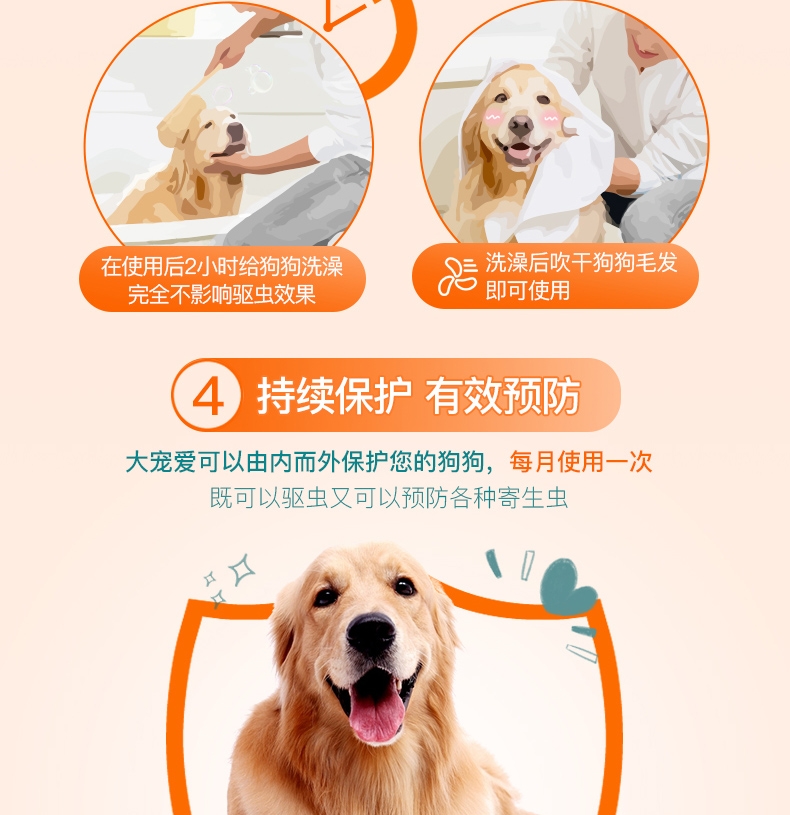 在使用后2小时给狗狗洗澡
完全不影响驱虫效果

洗澡后吹干狗狗毛发
即可使用

4 持续保护 有效预防

大宠爱可以由内而外保护您的狗狗，每月使用一次
既可以驱虫又可以预防各种寄生虫