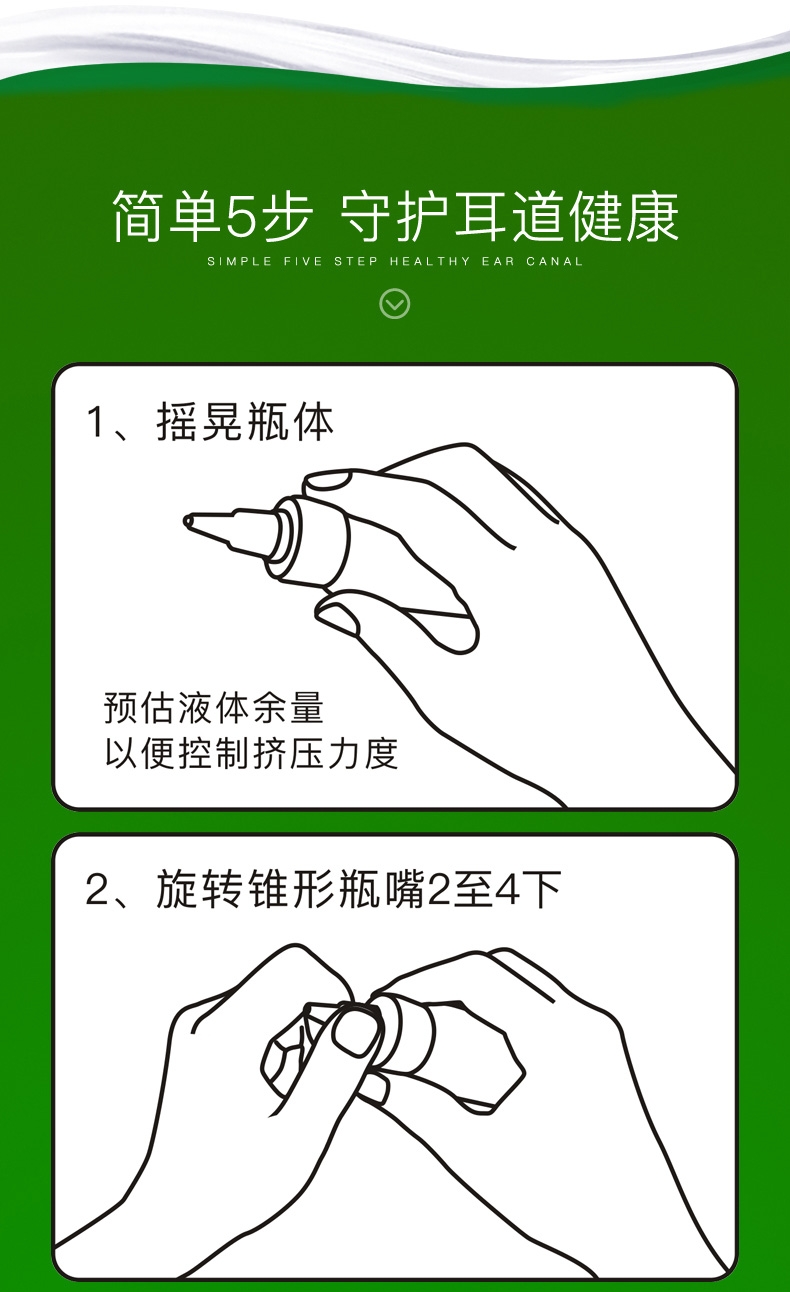 简单5步 守护耳道健康

SIMPLE FIVE STEP HEALTHY EAR CANAL

1、摇晃瓶体

预估液体余量
以便控制挤压力度

2、旋转锥形瓶嘴2至4下