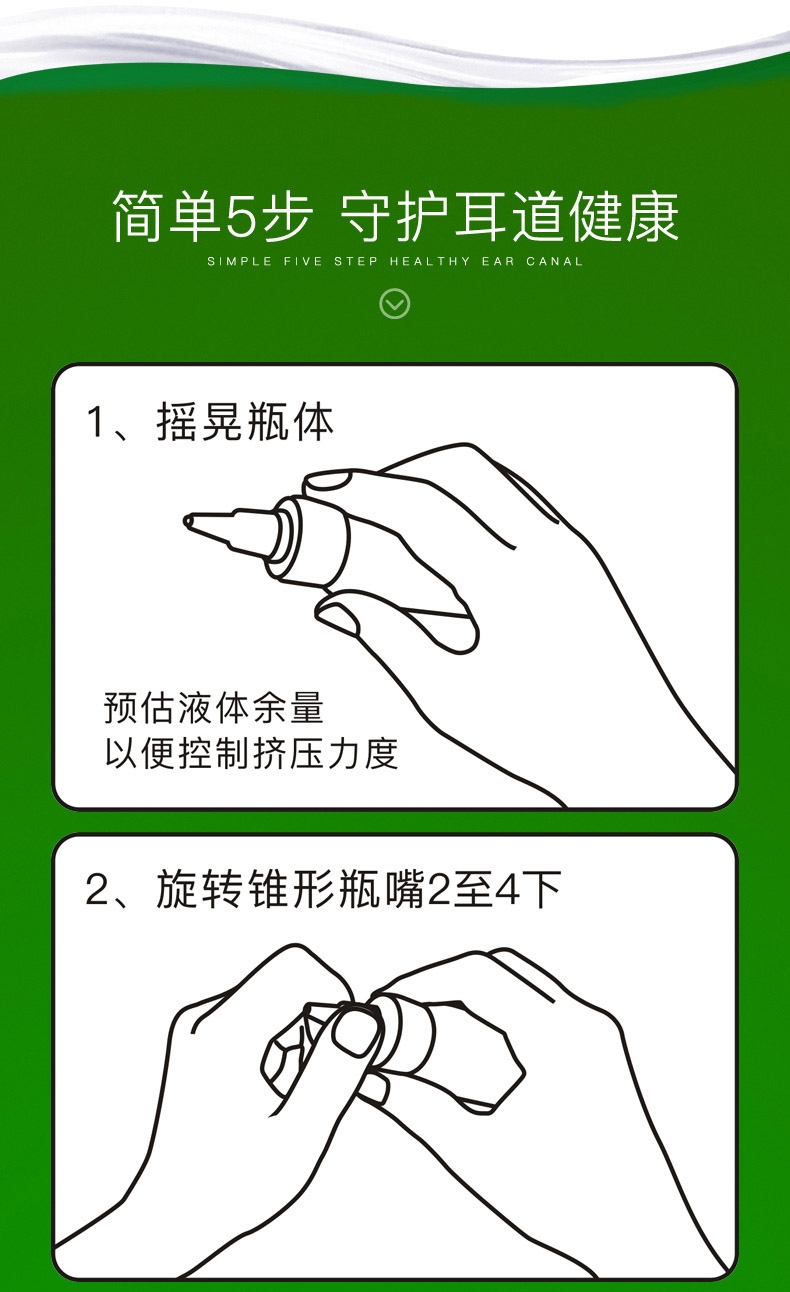 简单5步 守护耳道健康

SIMPLE FIVE STEP HEALTHY EAR CANAL

1、摇晃瓶体

预估液体余量
以便控制挤压力度

2、旋转锥形瓶嘴2至4下