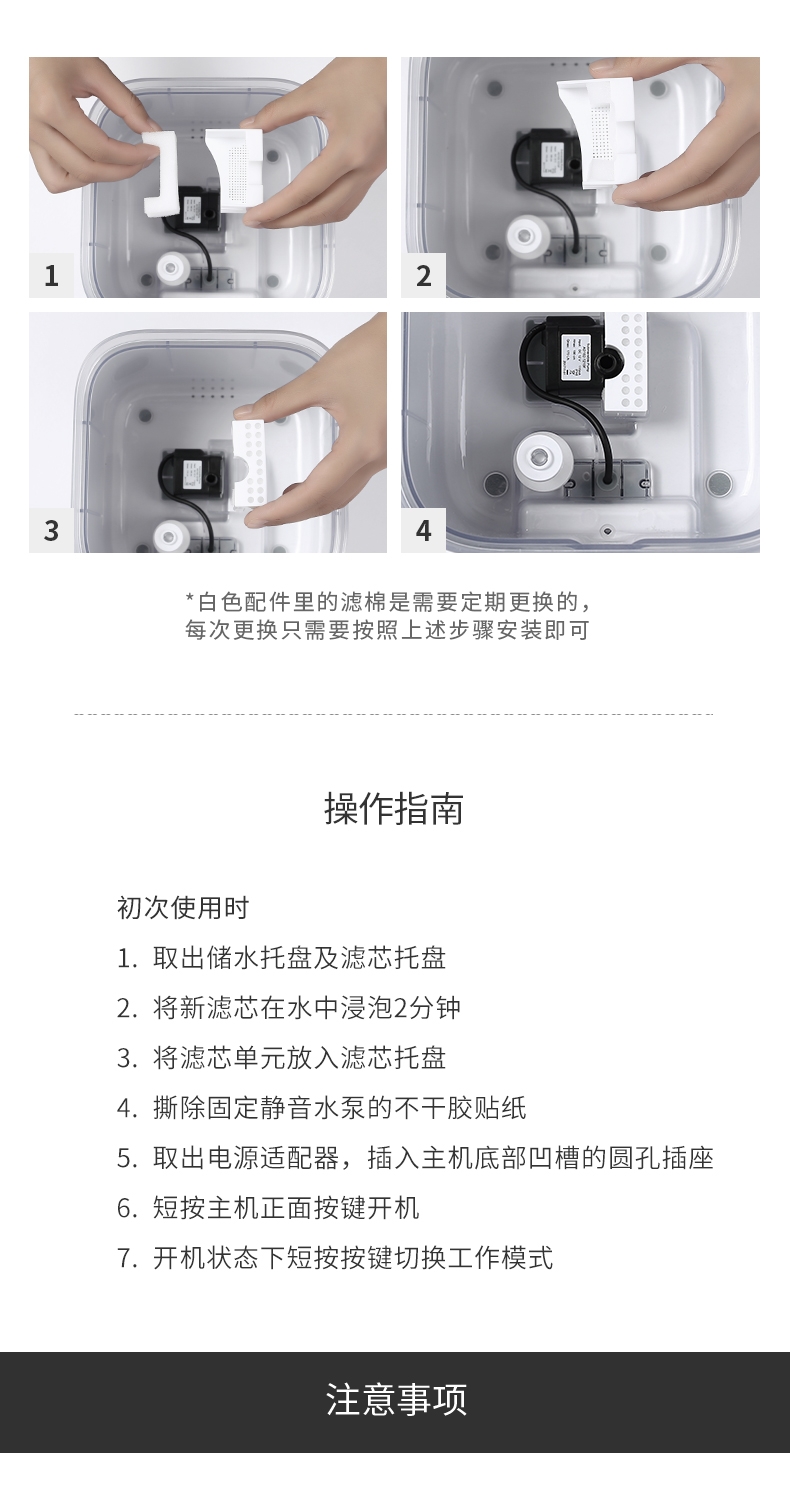 1

2

3

4

*白色配件里的滤棉是需要定期更换的，
每次更换只需要按照上述步骤安装即可

操作指南

初次使用时

1. 取出储水托盘及滤芯托盘

2. 将新滤芯在水中浸泡2分钟

3. 将滤芯单元放入滤芯托盘

4. 撕除固定静音水泵的不干胶贴纸

5. 取出电源适配器，插入主机底部凹槽的圆孔插座

6. 短按主机正面按键开机

7. 开机状态下短按按键切换工作模式

注意事项