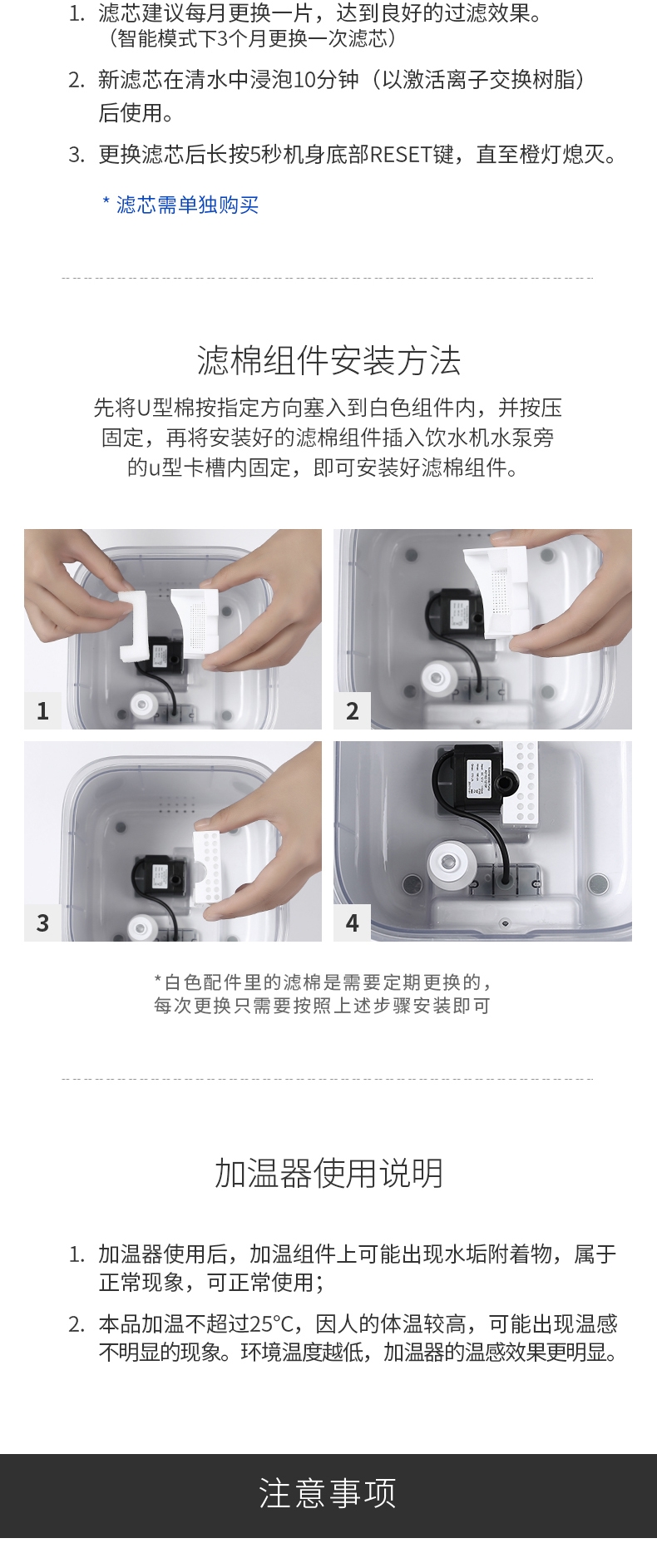 1. 滤芯建议每月更换一片，达到良好的过滤效果。（智能模式下3个月更换一次滤芯）

2. 新滤芯在清水中浸泡10分钟（以激活离子交换树脂）后使用。

3. 更换滤芯后长按5秒机身底部RESET键，直至橙灯熄灭。

* 滤芯需单独购买

滤棉组件安装方法

先将U型棉按指定方向塞入到白色组件内，并按压固定，再将安装好的滤棉组件插入饮水机水泵旁的u型卡槽内固定，即可安装好滤棉组件。

1

2

3

4

*白色配件里的滤棉是需要定期更换的，每次更换只需要按照上述步骤安装即可

加温器使用说明

1. 加温器使用后，加温组件上可能出现水垢附着物，属于正常现象，可正常使用；

2. 本品加温不超过25°C，因人的体温较高，可能出现温感不明显的现象。环境温度越低，加温器的温感效果更明显。

注意事项