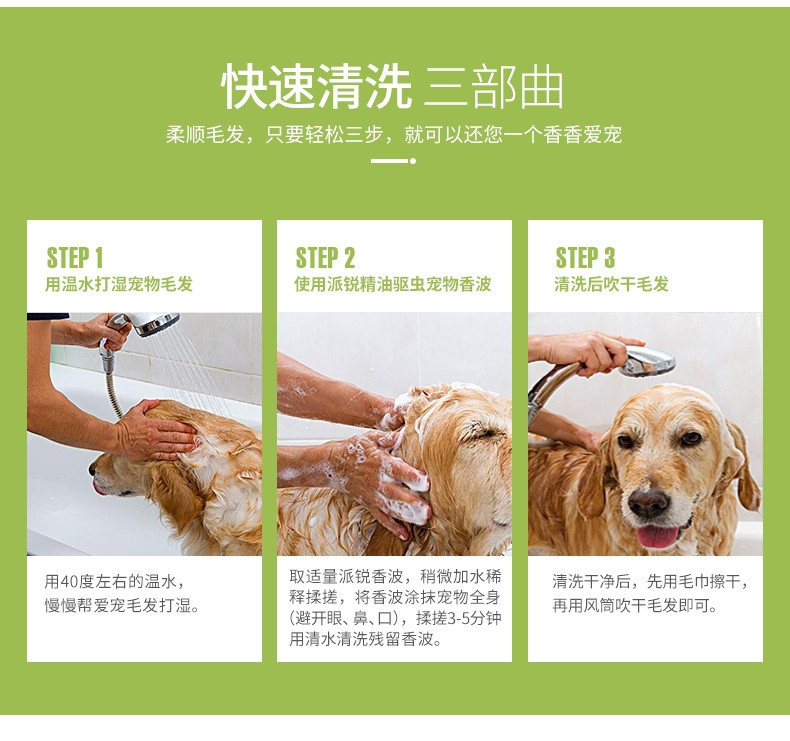 快速清洗 三部曲

柔顺毛发，只要轻松三步，就可以还您一个香香爱宠

STEP 1
用温水打湿宠物毛发

用40度左右的温水，慢慢帮爱宠毛发打湿。

STEP 2
使用派锐精油驱虫宠物香波

取适量派锐香波，稍微加水稀释揉搓，将香波涂抹宠物全身（避开眼、鼻、口），揉搓3-5分钟用清水清洗残留香波。

STEP 3
清洗后吹干毛发

清洗干净后，先用毛巾擦干，再用风筒吹干毛发即可。