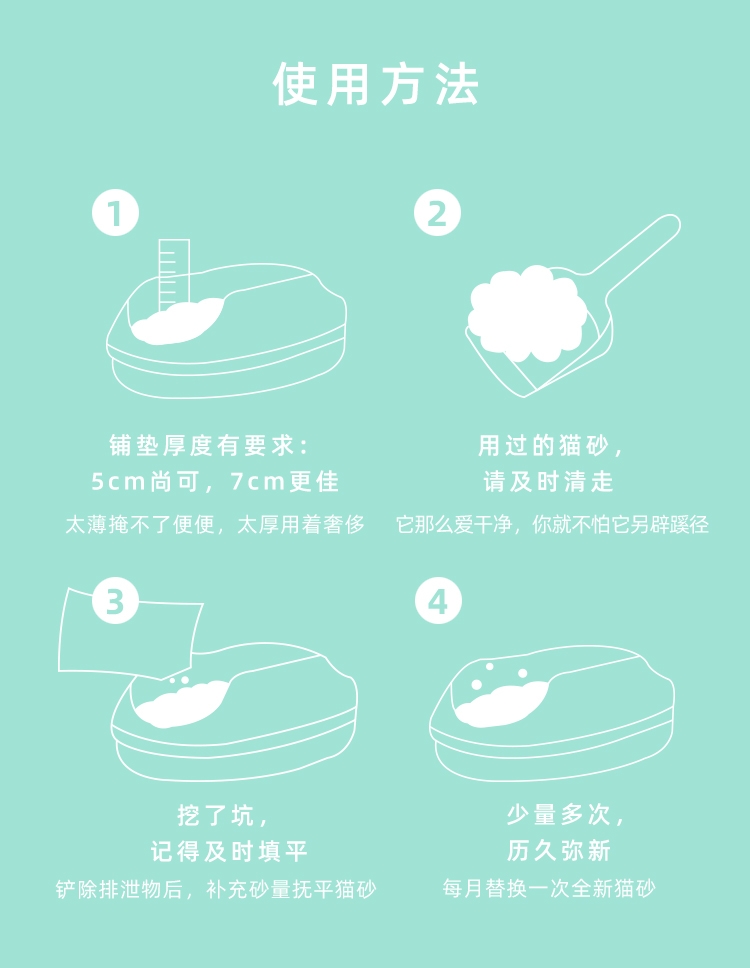 使用方法

1

铺垫厚度有要求：
5cm尚可，7cm更佳

太薄掩不了便便，太厚用着奢侈

2

用过的猫砂，
请及时清走

它那么爱干净，你就不怕它另辟蹊径

3

挖了坑，
记得及时填平

铲除排泄物后，补充砂量抚平猫砂

4

少量多次，
历久弥新

每月替换一次全新猫砂