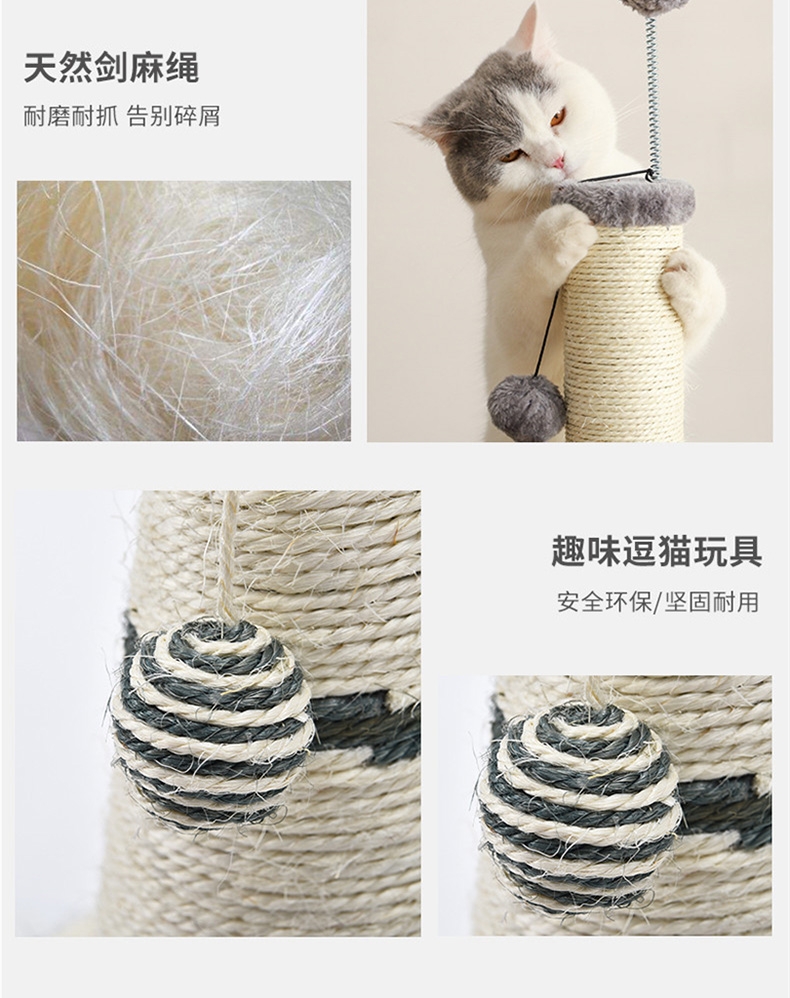 天然剑麻绳

耐磨耐抓 告别碎屑

趣味逗猫玩具

安全环保/坚固耐用