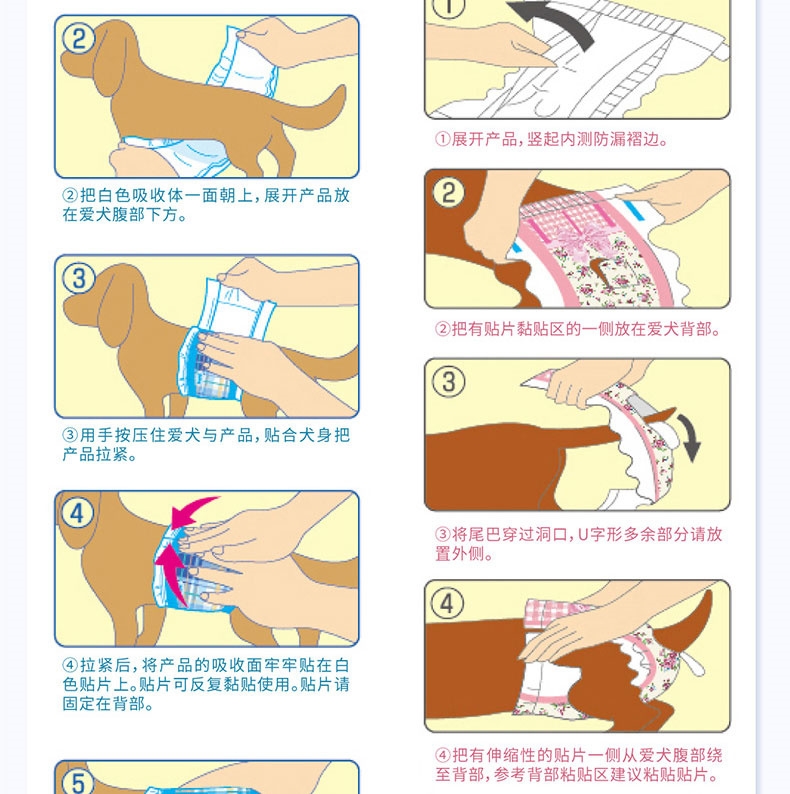 ②

②把白色吸收体一面朝上，展开产品放在爱犬腹部下方。

③

③用手按压住爱犬与产品，贴合犬身把产品拉紧。

④

④拉紧后，将产品的吸收面牢牢贴在白色贴片上。贴片可反复黏贴使用。贴片请固定在背部。

⑤

①

①展开产品，竖起内测防漏褶边。

②

②把有贴片黏贴区的一侧放在爱犬背部。

③

③将尾巴穿过洞口，U字形多余部分请放置外侧。

④

④把有伸缩性的贴片一侧从爱犬腹部绕至背部，参考背部粘贴区建议粘贴贴片。