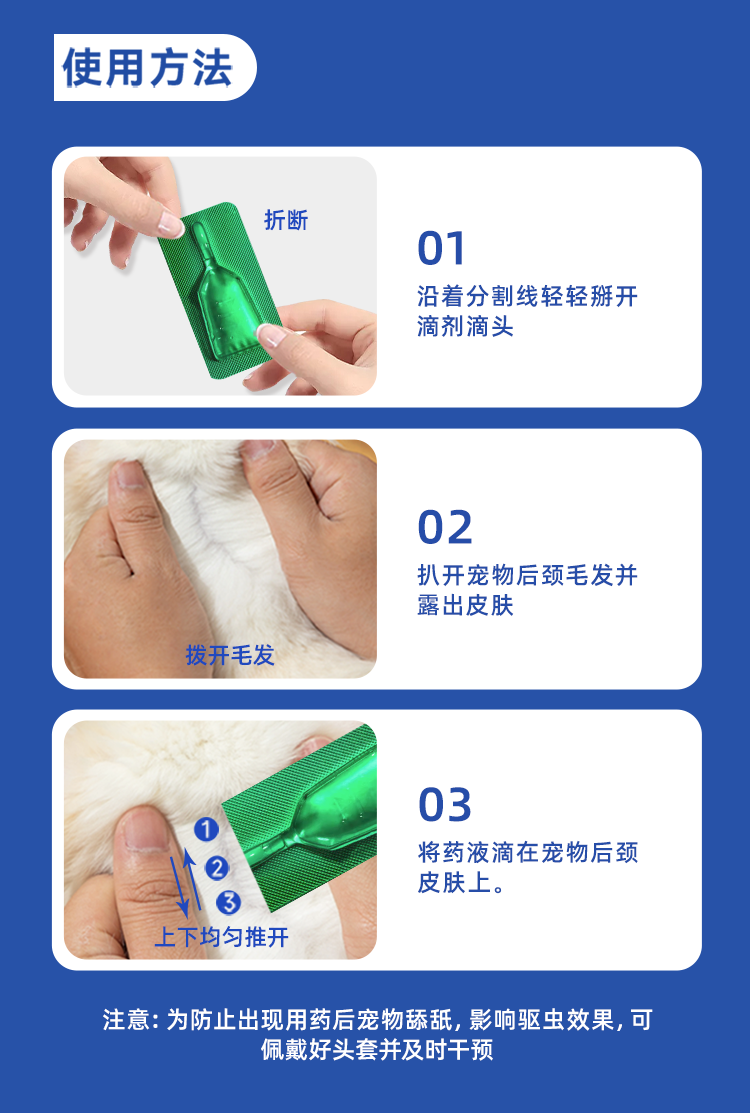 使用方法

折断

01
沿着分割线轻轻掰开滴剂滴头

拨开毛发

02
扒开宠物后颈毛发并露出皮肤

1
2
3
上下均匀推开

03
将药液滴在宠物后颈皮肤上。

注意：为防止出现用药后宠物舔舐，影响驱虫效果，可佩戴好头套并及时干预