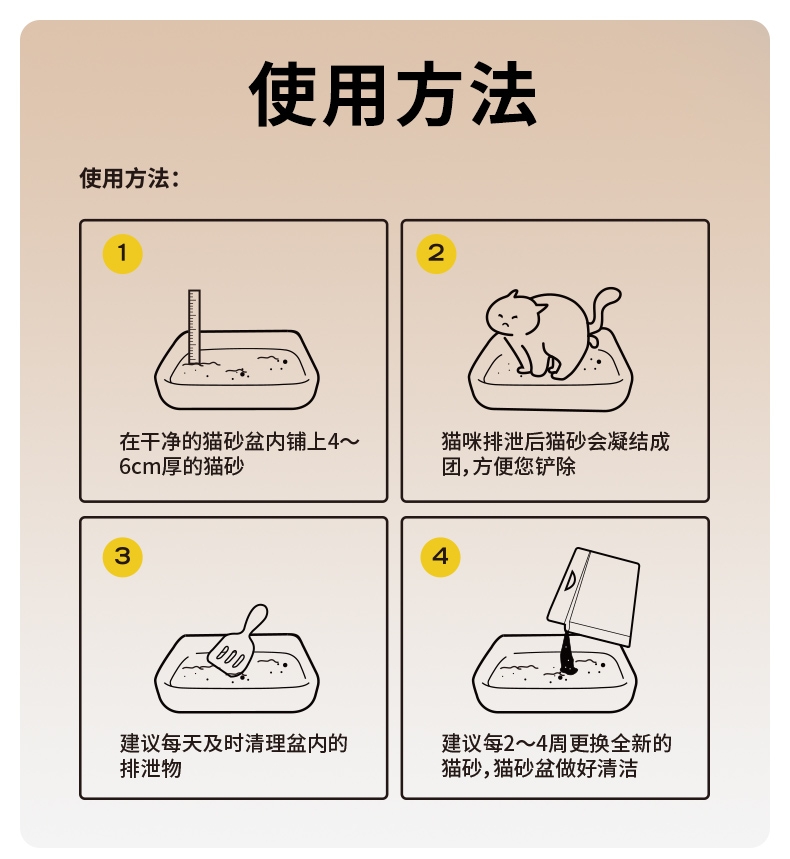 使用方法

使用方法：

1

在干净的猫砂盆内铺上4～6cm厚的猫砂

2

猫咪排泄后猫砂会凝结成团，方便您铲除

3

建议每天及时清理盆内的排泄物

4

建议每2～4周更换全新的猫砂，猫砂盆做好清洁