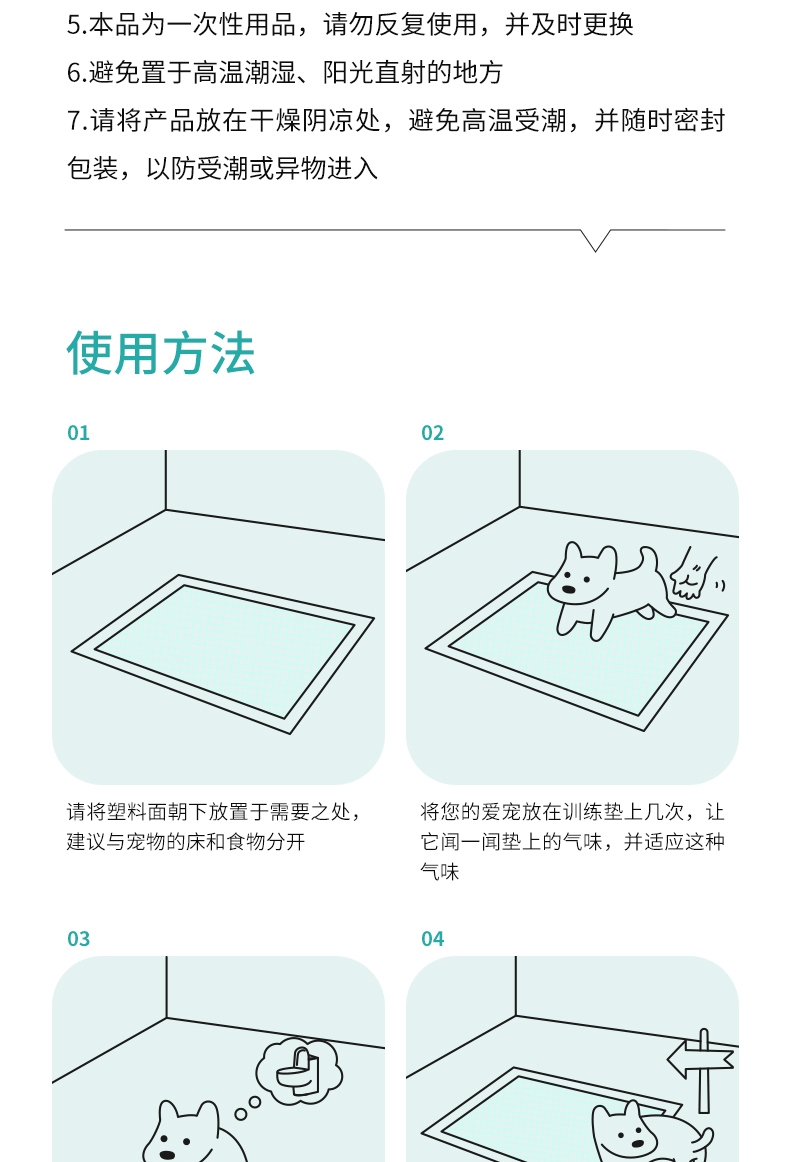 5.本品为一次性用品，请勿反复使用，并及时更换

6.避免置于高温潮湿、阳光直射的地方

7.请将产品放在干燥阴凉处，避免高温受潮，并随时密封包装，以防受潮或异物进入

使用方法

01

请将塑料面朝下放置于需要之处，建议与宠物的床和食物分开

02

将您的爱宠放在训练垫上几次，让它闻一闻垫上的气味，并适应这种气味

03

04