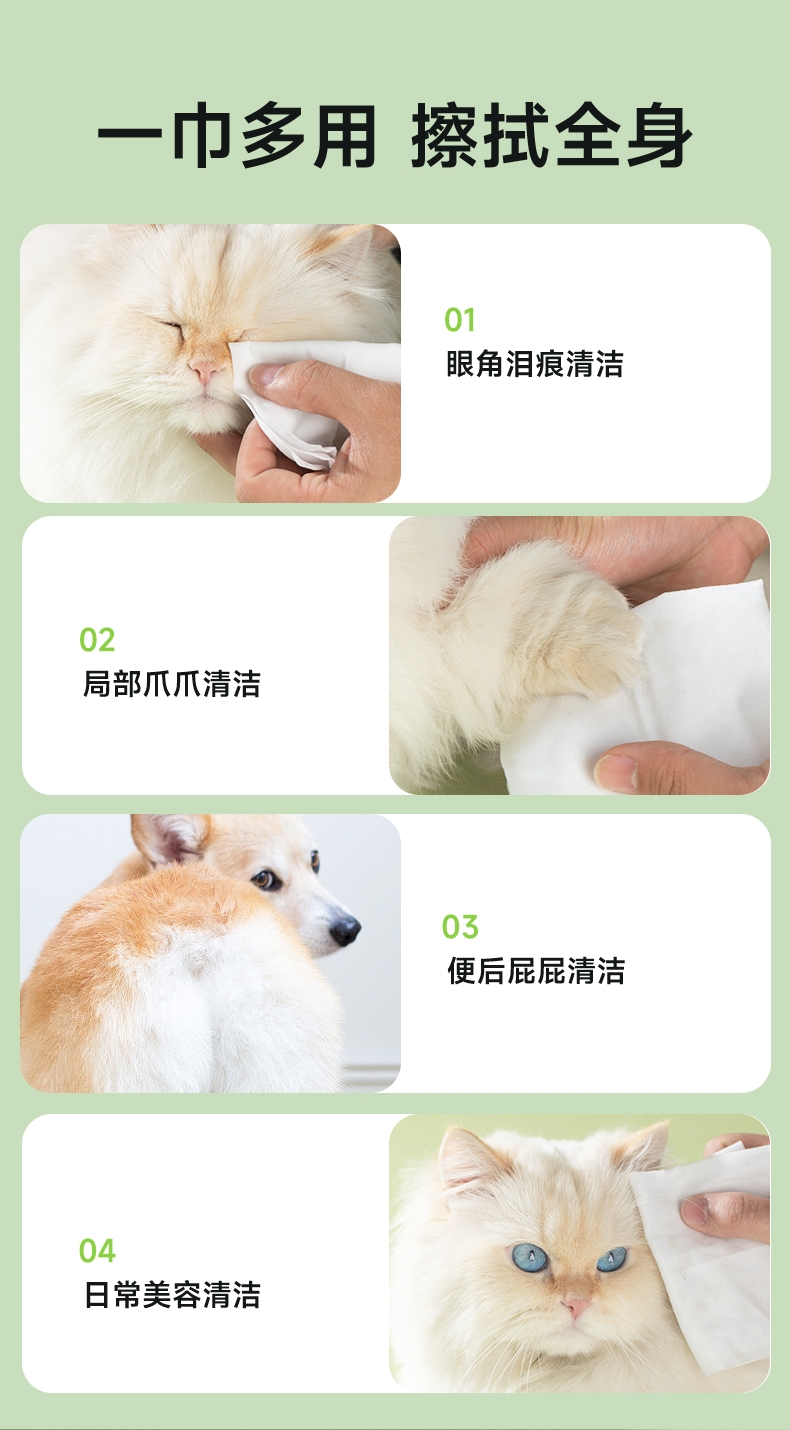 一巾多用 擦拭全身

01
眼角泪痕清洁

02
局部爪爪清洁

03
便后屁屁清洁

04
日常美容清洁