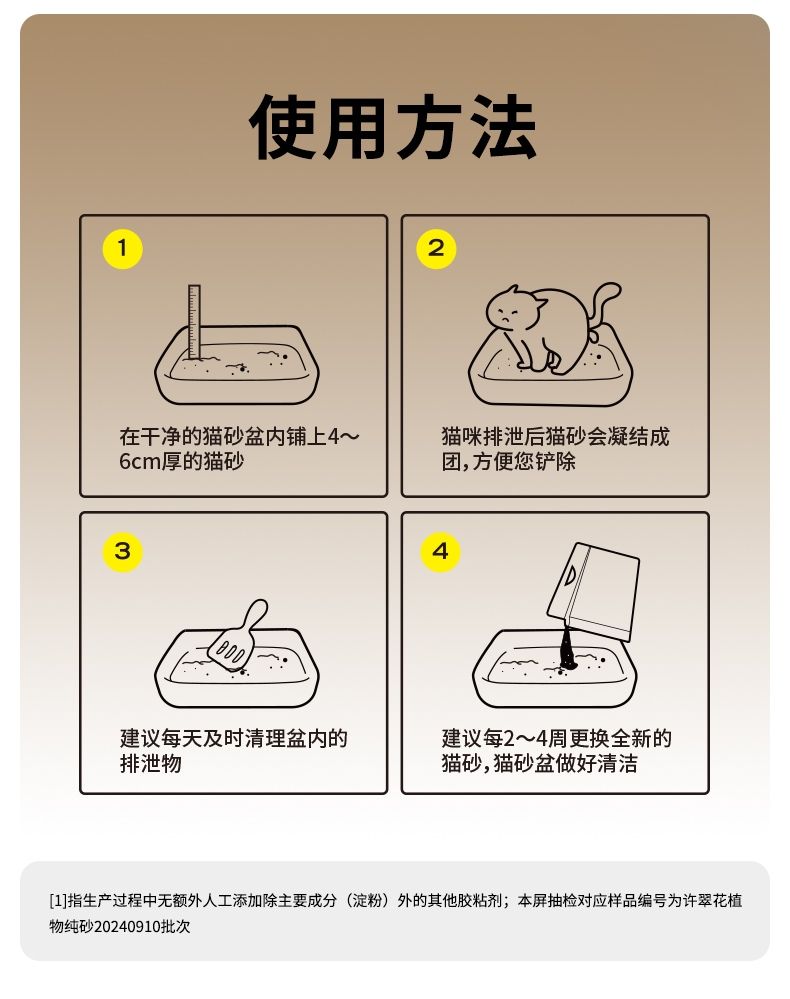 使用方法

1
在干净的猫砂盆内铺上4～6cm厚的猫砂

2
猫咪排泄后猫砂会凝结成团，方便您铲除

3
建议每天及时清理盆内的排泄物

4
建议每2～4周更换全新的猫砂，猫砂盆做好清洁

[1]指生产过程中无额外人工添加除主要成分（淀粉）外的其他胶粘剂；本屏抽检对应样品编号为许翠花植物纯砂20240910批次