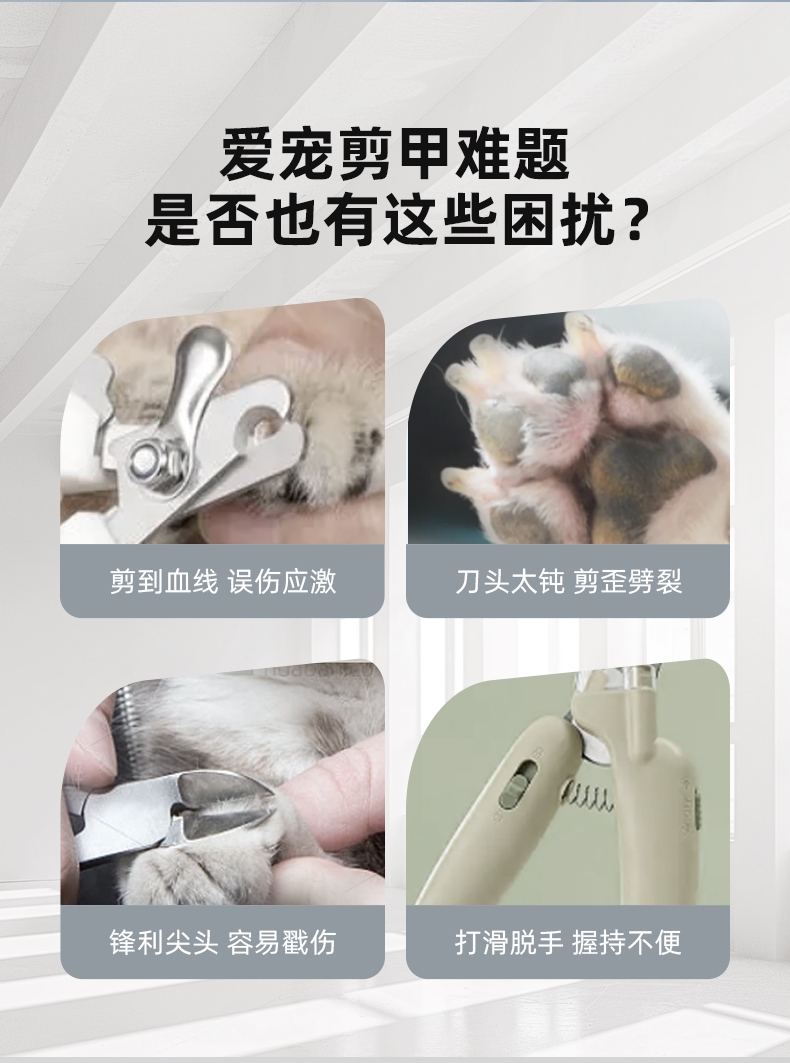 爱宠剪甲难题
是否也有这些困扰？

剪到血线 误伤应激

刀头太钝 剪歪劈裂

锋利尖头 容易戳伤

打滑脱手 握持不便