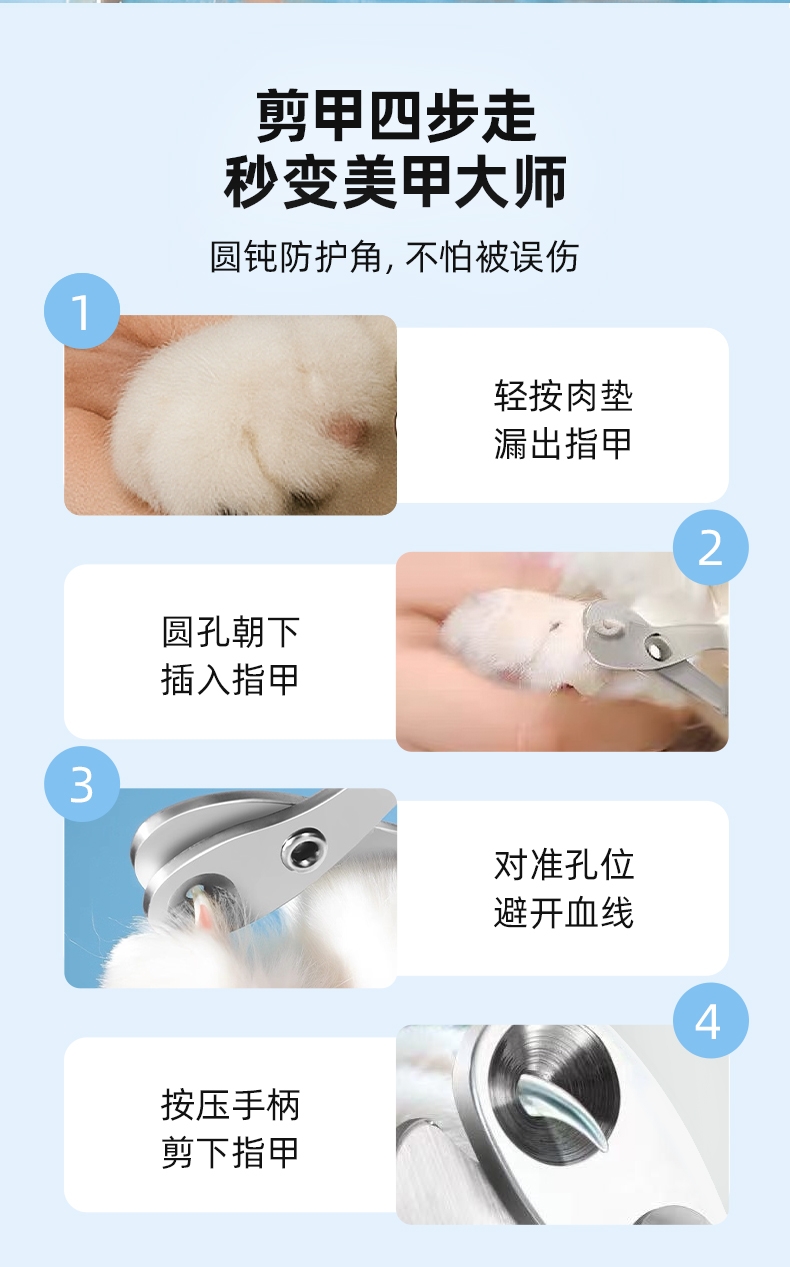 剪甲四步走
秒变美甲大师

圆钝防护角, 不怕被误伤

1

轻按肉垫
漏出指甲

2

圆孔朝下
插入指甲

3

对准孔位
避开血线

4

按压手柄
剪下指甲