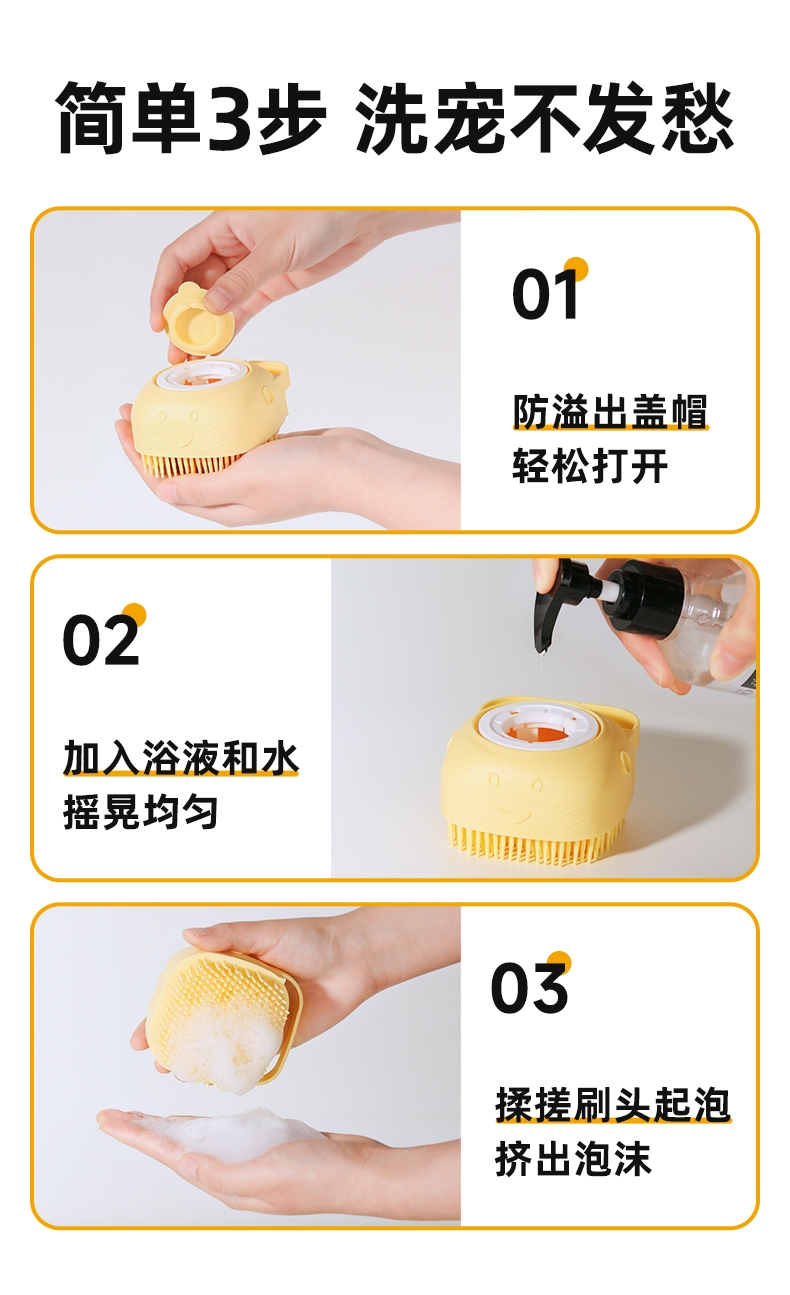 简单3步 洗宠不发愁

01

防溢出盖帽
轻松打开

02

加入浴液和水
摇晃均匀

03

揉搓刷头起泡
挤出泡沫