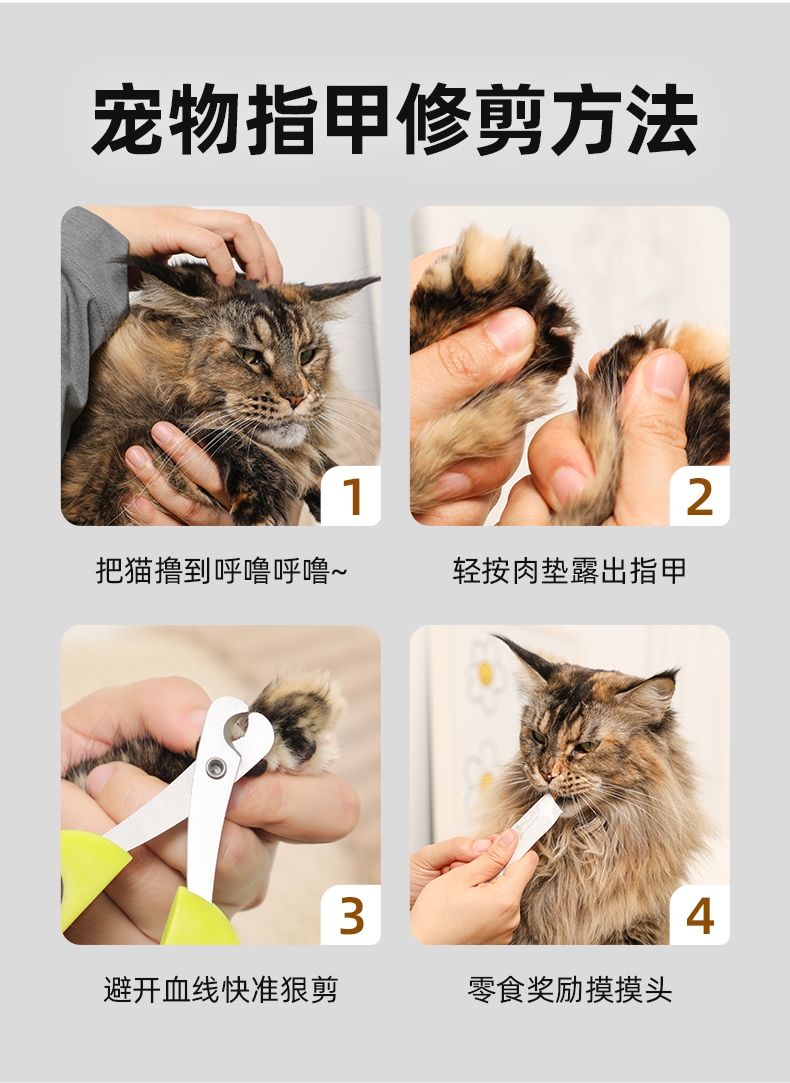 宠物指甲修剪方法

1

把猫撸到呼噜呼噜~

2

轻按肉垫露出指甲

3

避开血线快准狠剪

4

零食奖励摸摸头