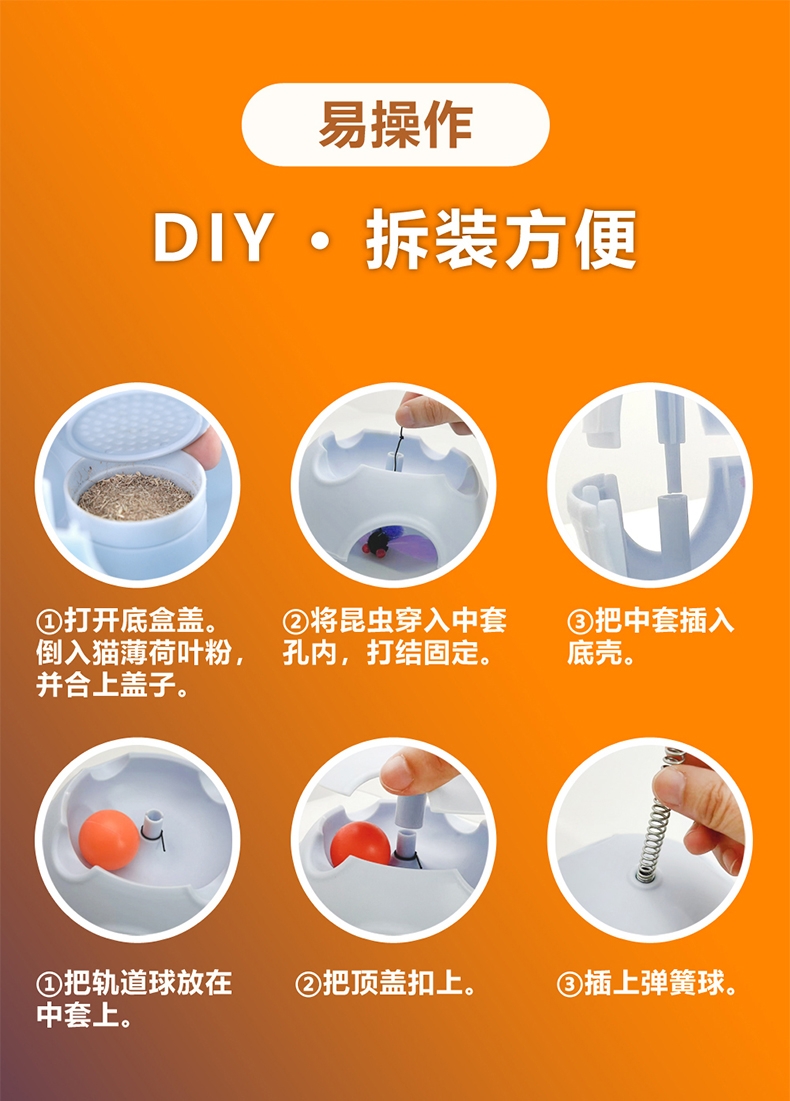 易操作

DIY · 拆装方便

①打开底盒盖。倒入猫薄荷叶粉，并合上盖子。

②将昆虫穿入中套孔内，打结固定。

③把中套插入底壳。

①把轨道球放在中套上。

②把顶盖扣上。

③插上弹簧球。