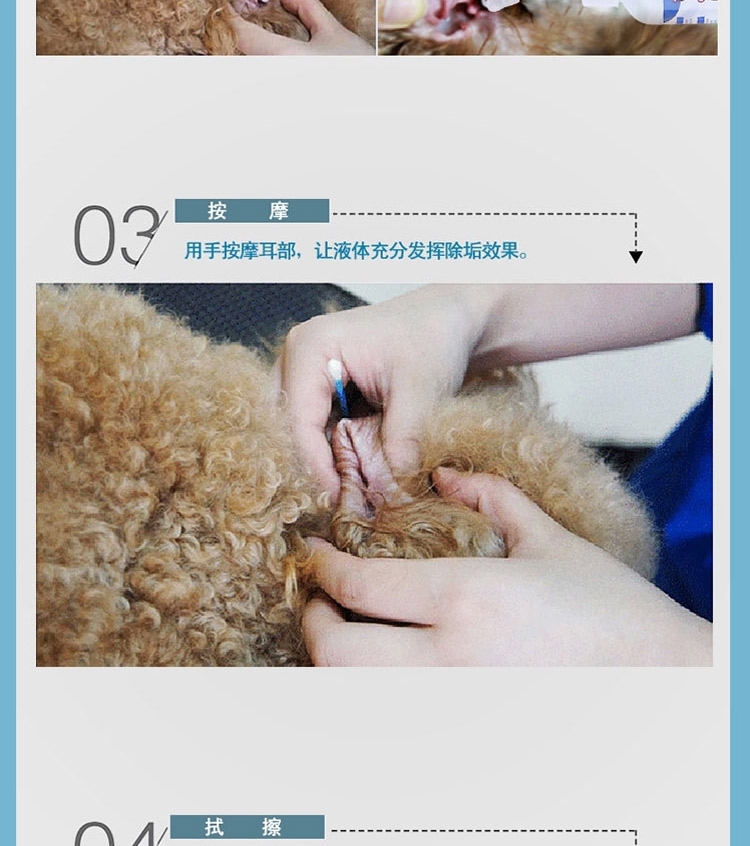 03
按　摩
用手按摩耳部，让液体充分发挥除垢效果。

04
拭　擦