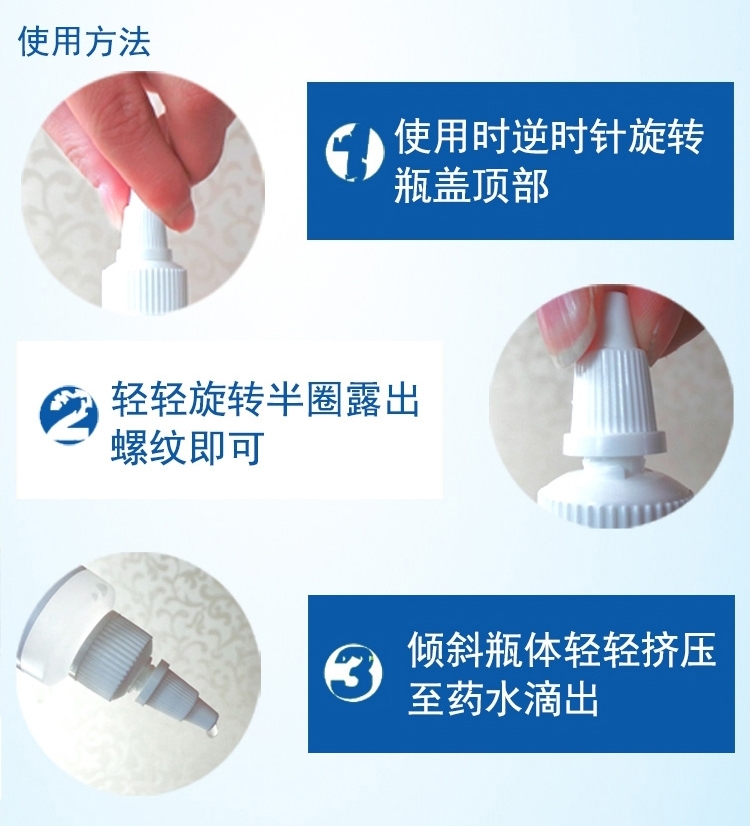 使用方法

1 使用时逆时针旋转瓶盖顶部

2 轻轻旋转半圈露出螺纹即可

3 倾斜瓶体轻轻挤压至药水滴出