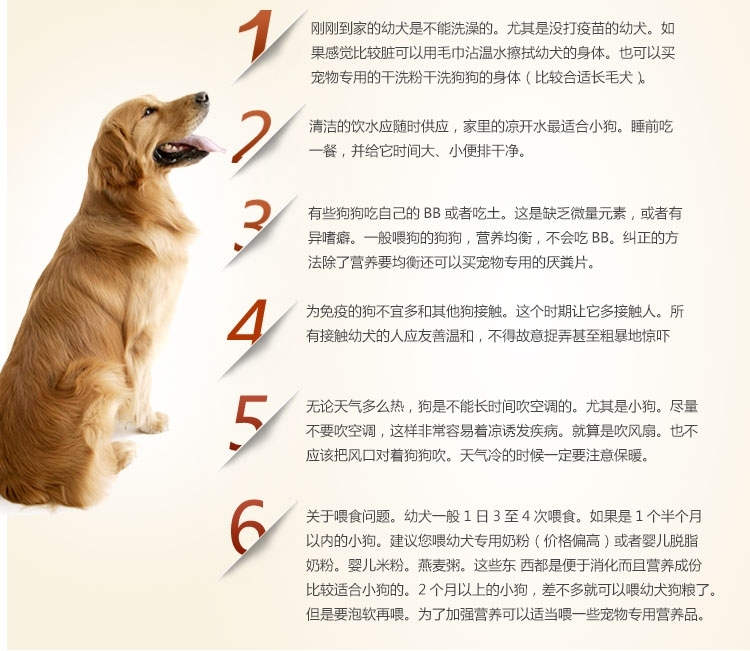 1
刚刚到家的幼犬是不能洗澡的。尤其是没打疫苗的幼犬。如果感觉比较脏可以用毛巾沾温水擦拭幼犬的身体。也可以买宠物专用的干洗粉干洗狗狗的身体（比较合适长毛犬）。

2
清洁的饮水应随时供应，家里的凉开水最适合小狗。睡前吃一餐，并给它时间大、小便排干净。

3
有些狗狗吃自己的 BB 或者吃土。这是缺乏微量元素，或者有异嗜癖。一般喂狗的狗狗，营养均衡，不会吃 BB。纠正的方法除了营养要均衡还可以买宠物专用的厌粪片。

4
为免疫的狗不宜多和其他狗接触。这个时期让它多接触人。所有接触幼犬的人应友善温和，不得故意捉弄甚至粗暴地惊吓

5
无论天气多么热，狗是不能长时间吹空调的。尤其是小狗。尽量不要吹空调，这样非常容易着凉诱发疾病。就算是吹风扇。也不应该把风口对着狗狗吹。天气冷的时候一定要注意保暖。

6
关于喂食问题。幼犬一般 1 日 3 至 4 次喂食。如果是 1 个半个月以内的小狗。建议您喂幼犬专用奶粉（价格偏高）或者婴儿脱脂奶粉。婴儿米粉。燕麦粥。这些东 西都是便于消化而且营养成份比较适合小狗的。2 个月以上的小狗，差不多就可以喂幼犬狗粮了。但是要泡软再喂。为了加强营养可以适当喂一些宠物专用营养品。