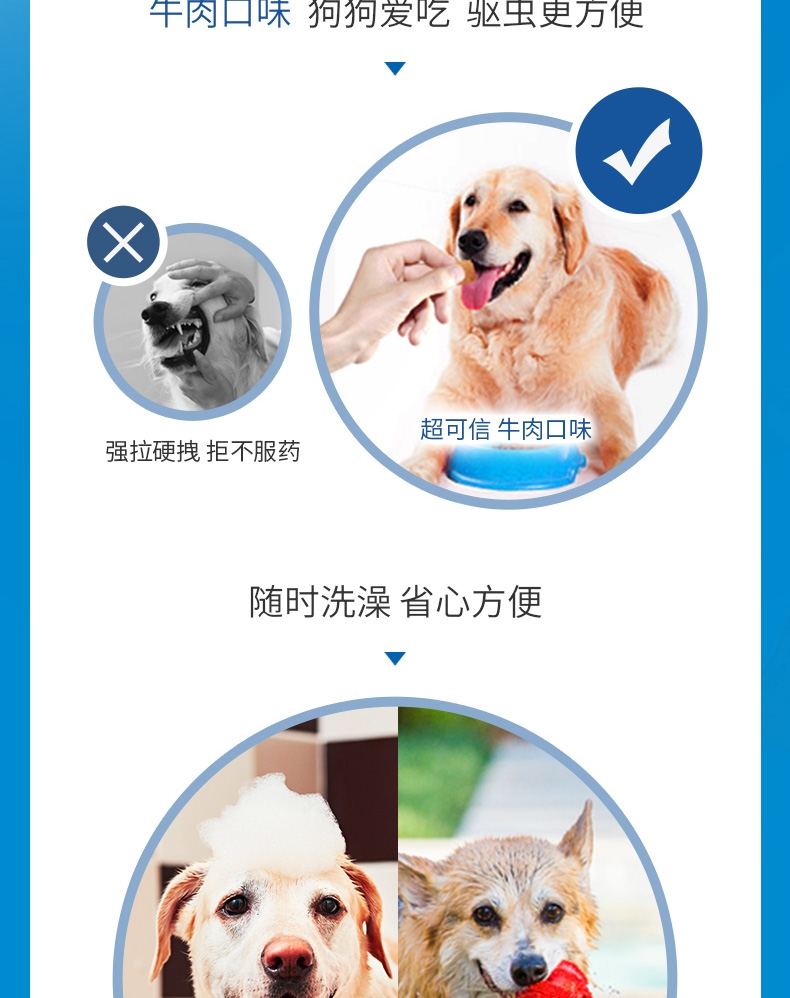 牛肉口味 狗狗爱吃 驱虫更方便

强拉硬拽 拒不服药

超可信 牛肉口味

随时洗澡 省心方便