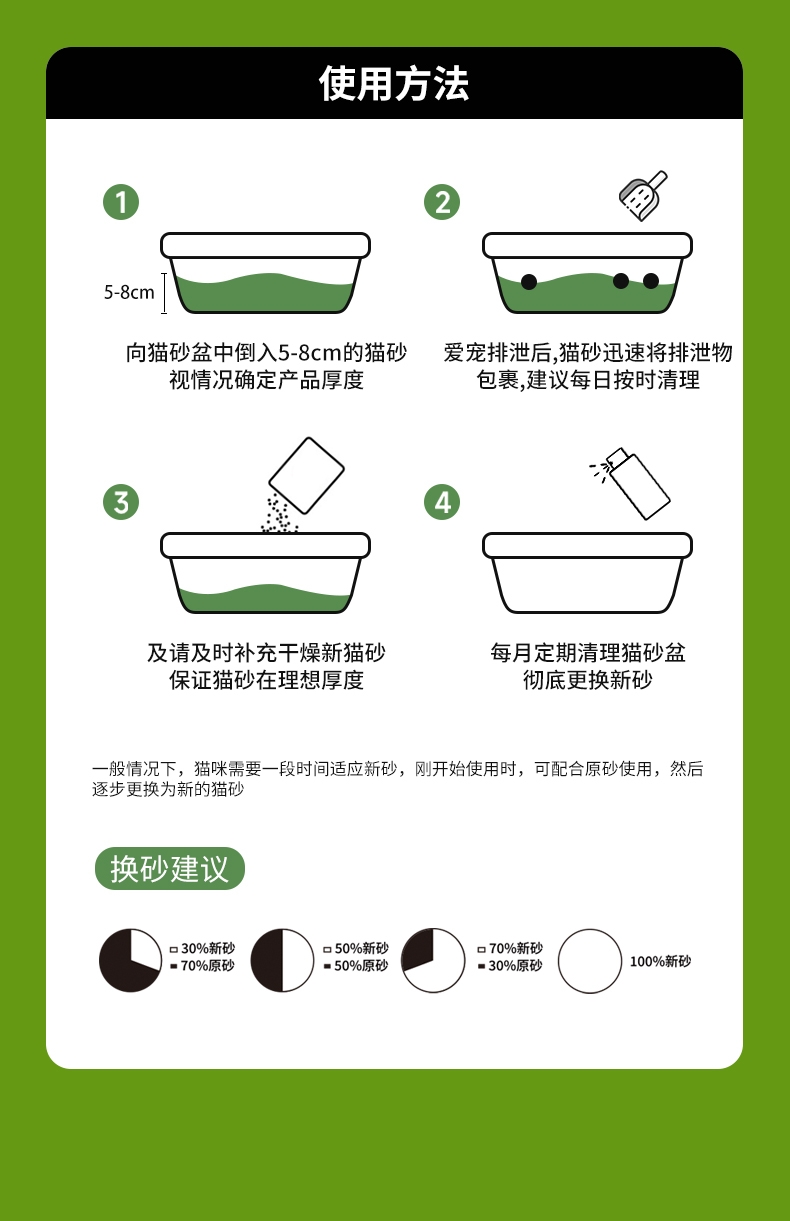 使用方法

1

5-8cm

向猫砂盆中倒入5-8cm的猫砂
视情况确定产品厚度

2

爱宠排泄后,猫砂迅速将排泄物
包裹,建议每日按时清理

3

及请及时补充干燥新猫砂
保证猫砂在理想厚度

4

每月定期清理猫砂盆
彻底更换新砂

一般情况下，猫咪需要一段时间适应新砂，刚开始使用时，可配合原砂使用，然后逐步更换为新的猫砂

换砂建议

30%新砂
70%原砂

50%新砂
50%原砂

70%新砂
30%原砂

100%新砂