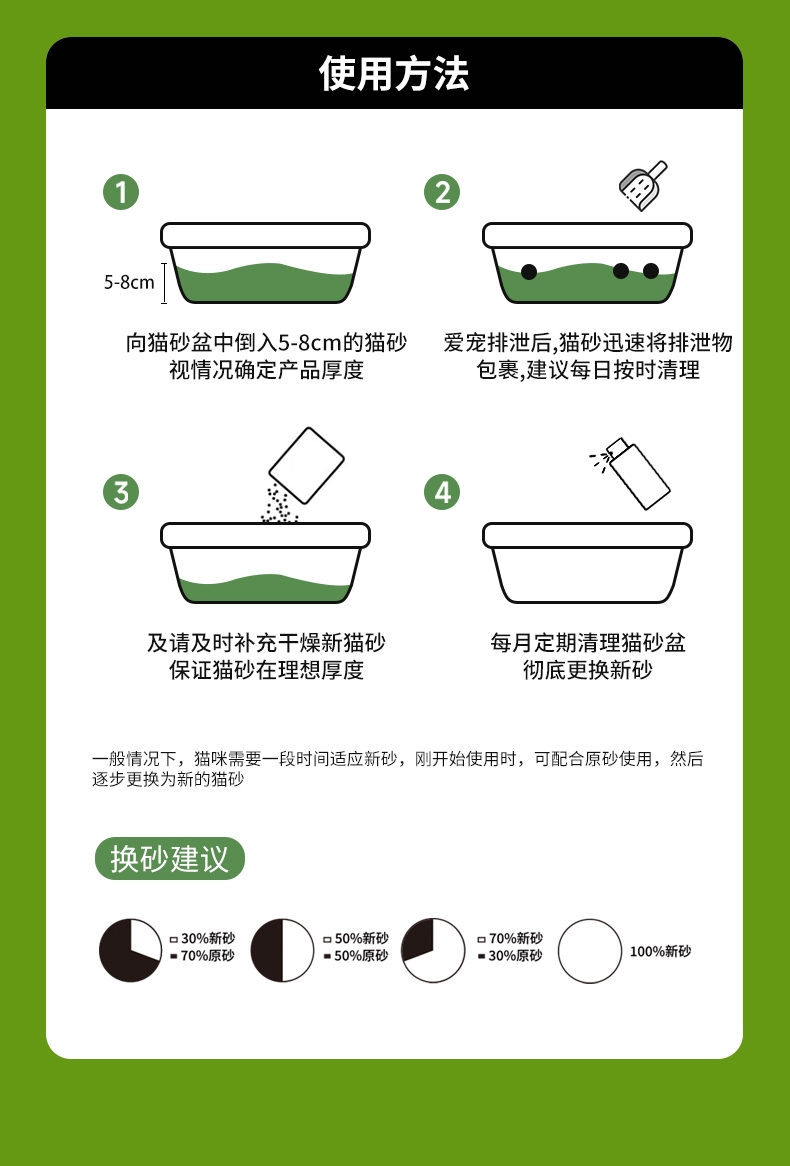 使用方法

1

5-8cm

向猫砂盆中倒入5-8cm的猫砂
视情况确定产品厚度

2

爱宠排泄后,猫砂迅速将排泄物
包裹,建议每日按时清理

3

及请及时补充干燥新猫砂
保证猫砂在理想厚度

4

每月定期清理猫砂盆
彻底更换新砂

一般情况下，猫咪需要一段时间适应新砂，刚开始使用时，可配合原砂使用，然后逐步更换为新的猫砂

换砂建议

30%新砂
70%原砂

50%新砂
50%原砂

70%新砂
30%原砂

100%新砂