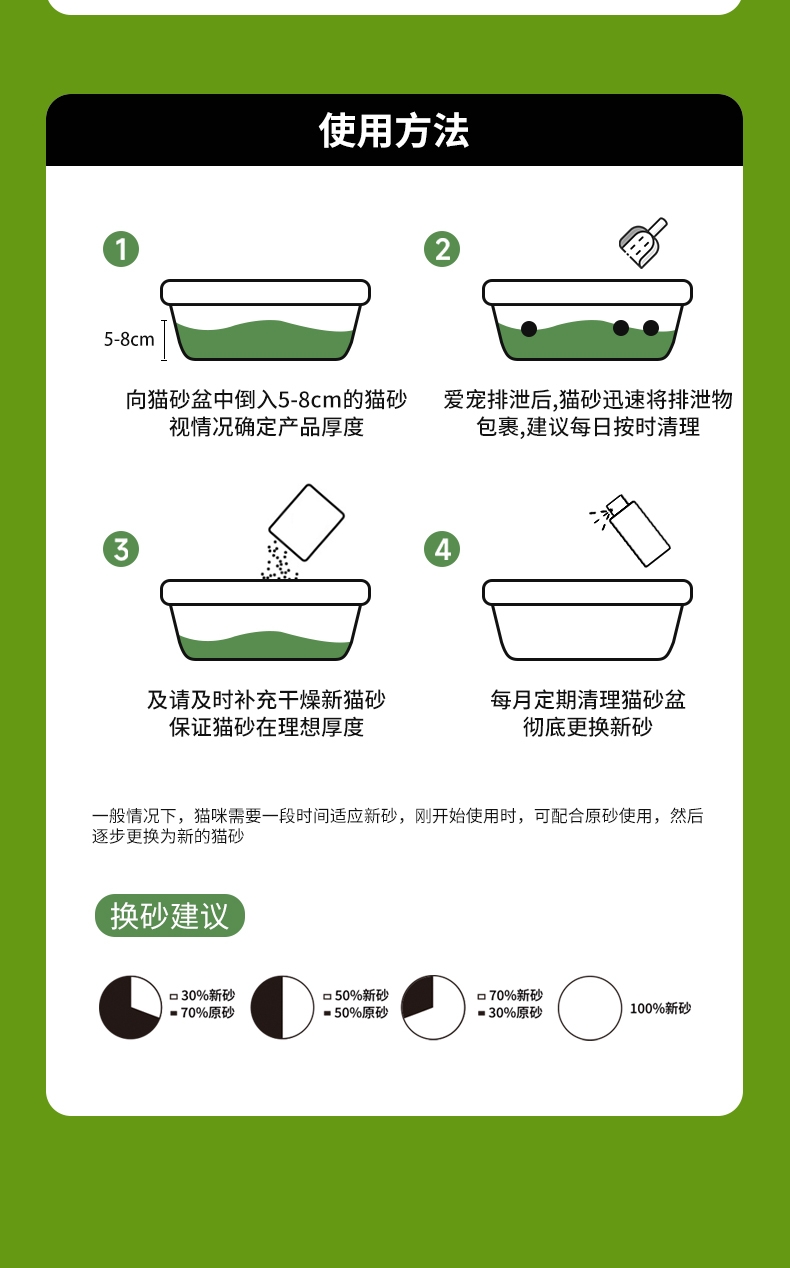 使用方法

1

5-8cm

向猫砂盆中倒入5-8cm的猫砂
视情况确定产品厚度

2

爱宠排泄后,猫砂迅速将排泄物
包裹,建议每日按时清理

3

及请及时补充干燥新猫砂
保证猫砂在理想厚度

4

每月定期清理猫砂盆
彻底更换新砂

一般情况下，猫咪需要一段时间适应新砂，刚开始使用时，可配合原砂使用，然后逐步更换为新的猫砂

换砂建议

30%新砂
70%原砂

50%新砂
50%原砂

70%新砂
30%原砂

100%新砂