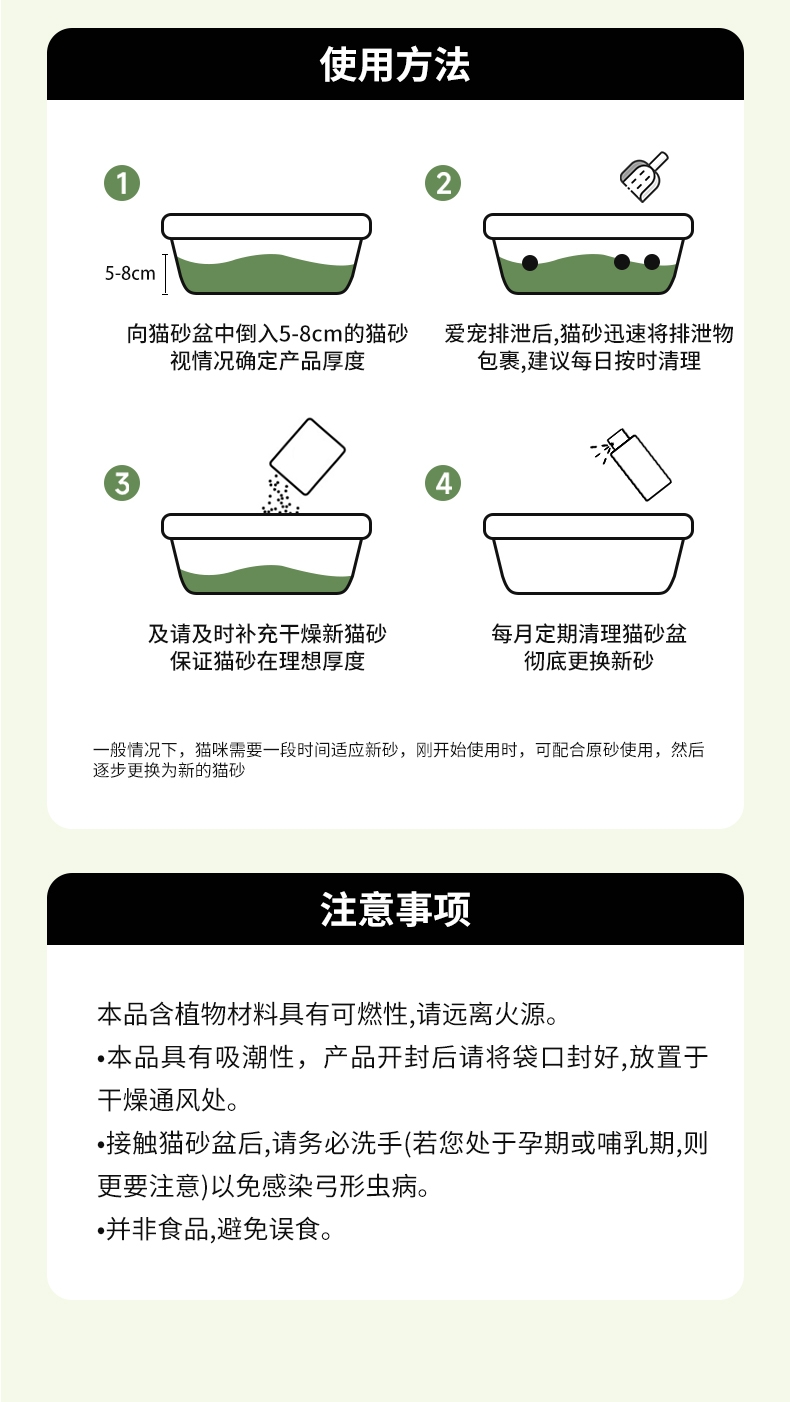 使用方法

1

5-8cm

向猫砂盆中倒入5-8cm的猫砂
视情况确定产品厚度

2

爱宠排泄后,猫砂迅速将排泄物
包裹,建议每日按时清理

3

及请及时补充干燥新猫砂
保证猫砂在理想厚度

4

每月定期清理猫砂盆
彻底更换新砂

一般情况下，猫咪需要一段时间适应新砂，刚开始使用时，可配合原砂使用，然后逐步更换为新的猫砂

注意事项

本品含植物材料具有可燃性,请远离火源。

•本品具有吸潮性，产品开封后请将袋口封好,放置于干燥通风处。

•接触猫砂盆后,请务必洗手(若您处于孕期或哺乳期,则更要注意)以免感染弓形虫病。

•并非食品,避免误食。